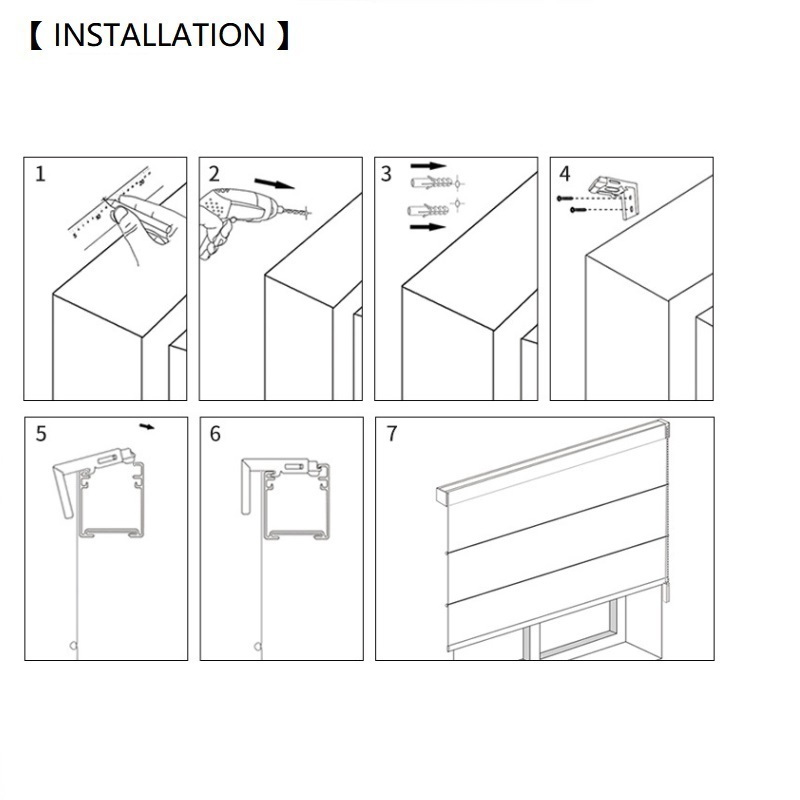 【 INSTALLATION 】

1

2

3

4

5

6

7