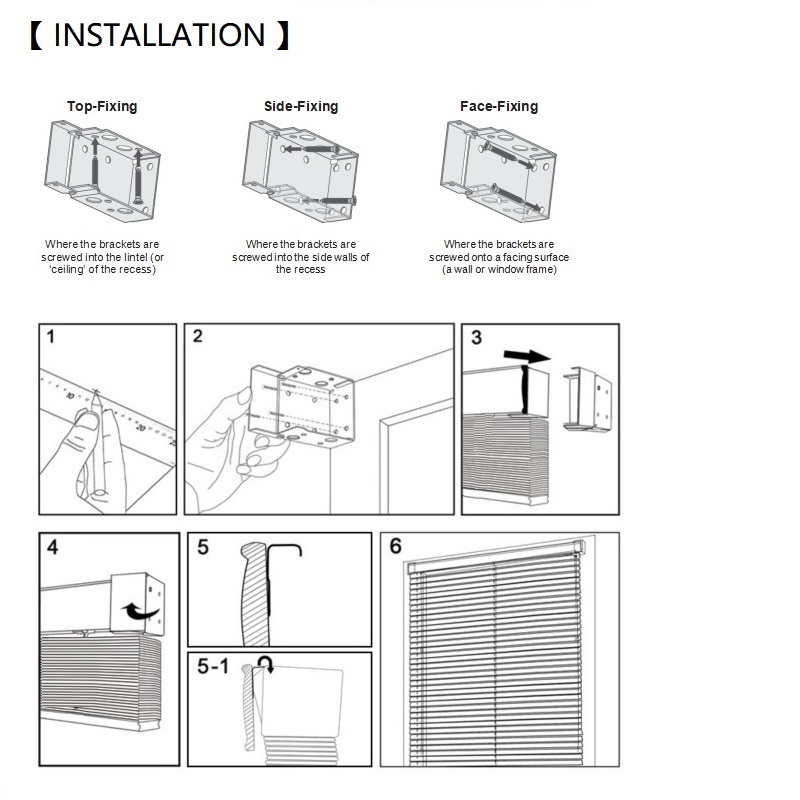 【 INSTALLATION 】

Top-Fixing

Where the brackets are screwed into the lintel (or 'ceiling' of the recess)

Side-Fixing

Where the brackets are screwed into the side walls of the recess

Face-Fixing

Where the brackets are screwed onto a facing surface (a wall or window frame)

1

10

20

2

3

4

5

5-1

6