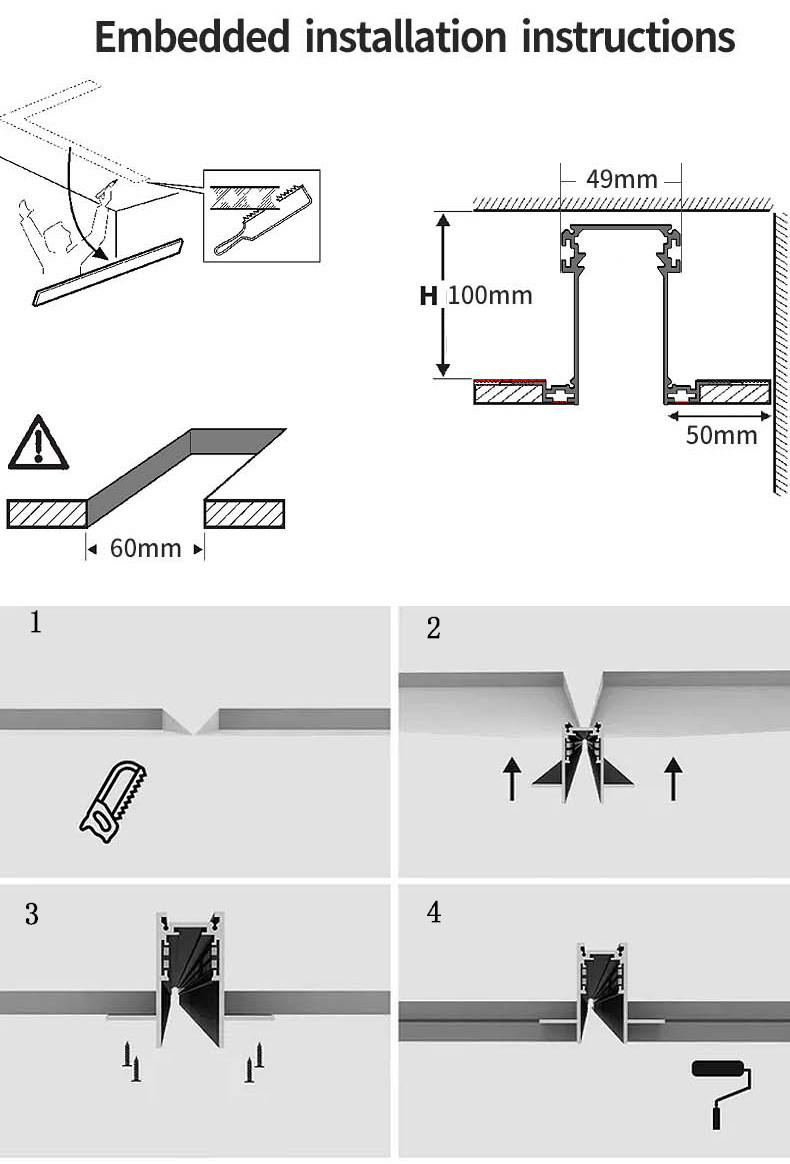 Embedded installation instructions

49mm

H 100mm

50mm

60mm

1

2

3

4