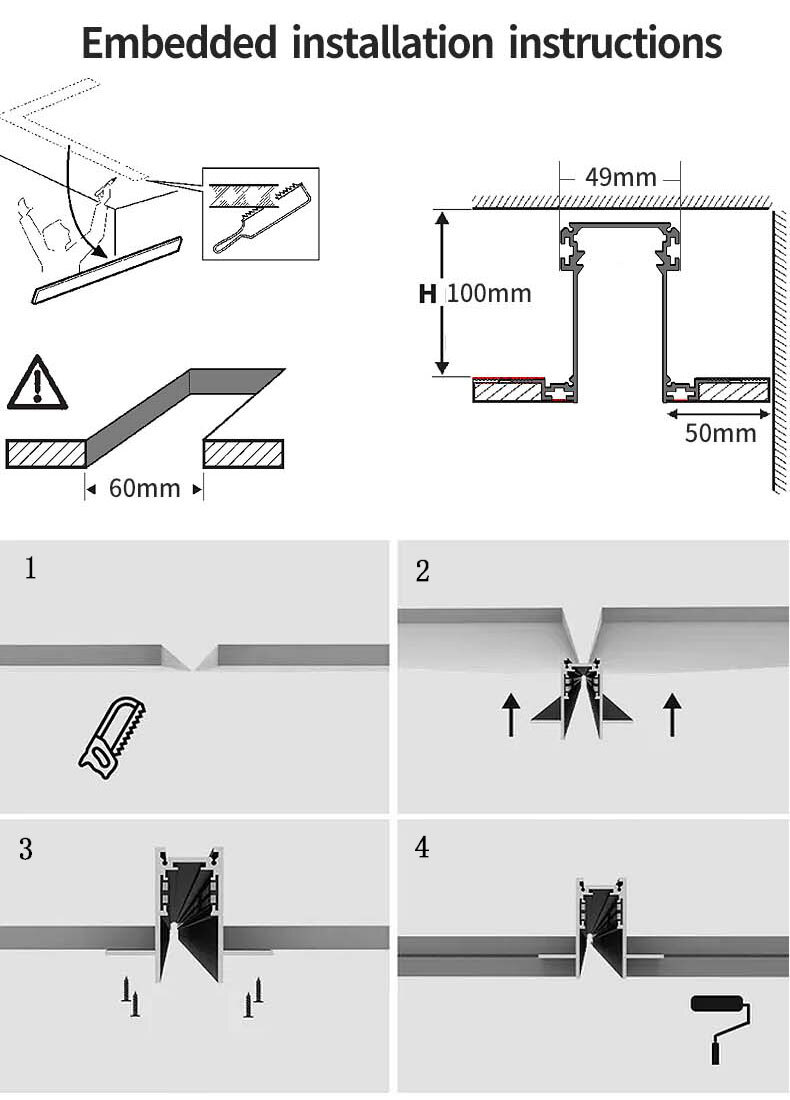 Embedded installation instructions

49mm

H 100mm

50mm

60mm

1

2

3

4