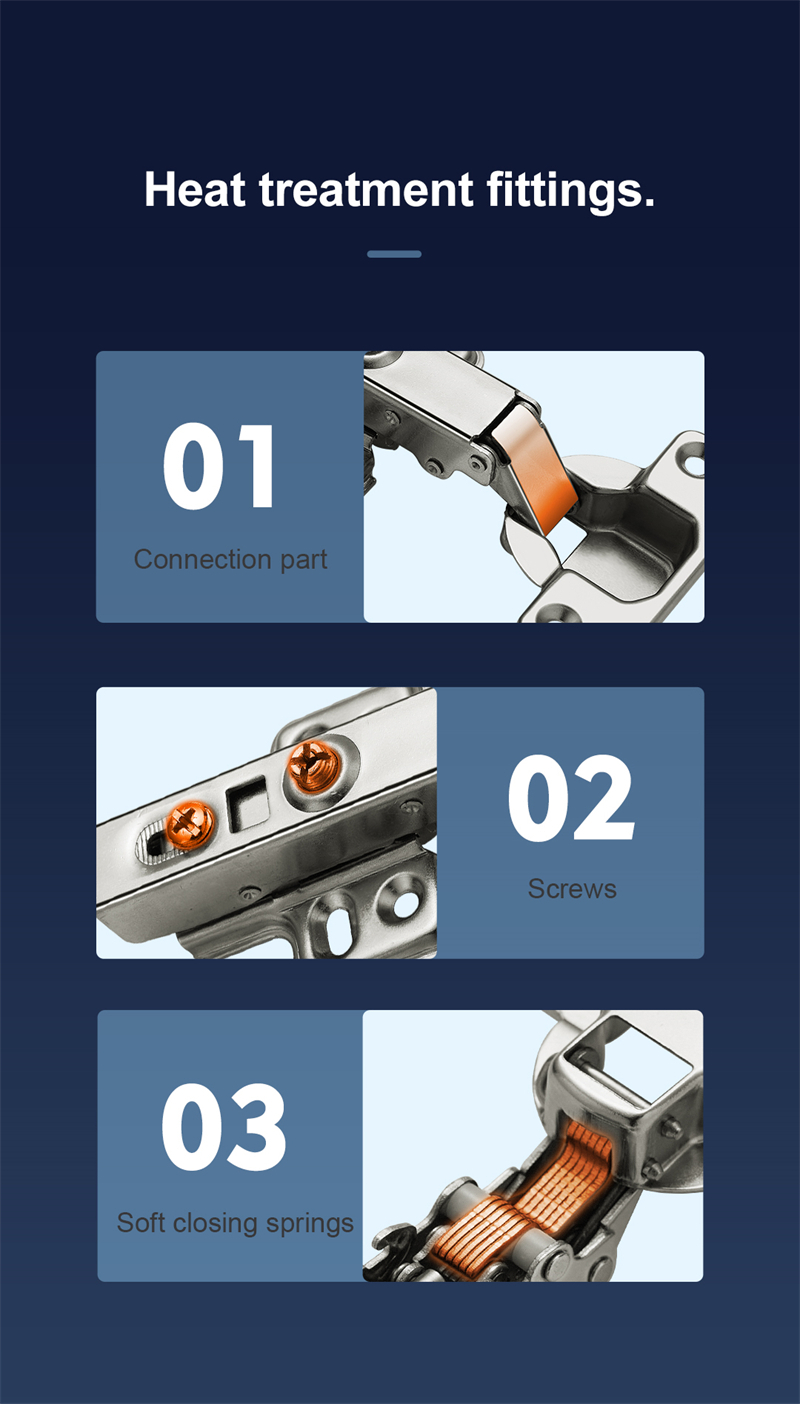 Heat treatment fittings.

01
Connection part

02
Screws

03
Soft closing springs