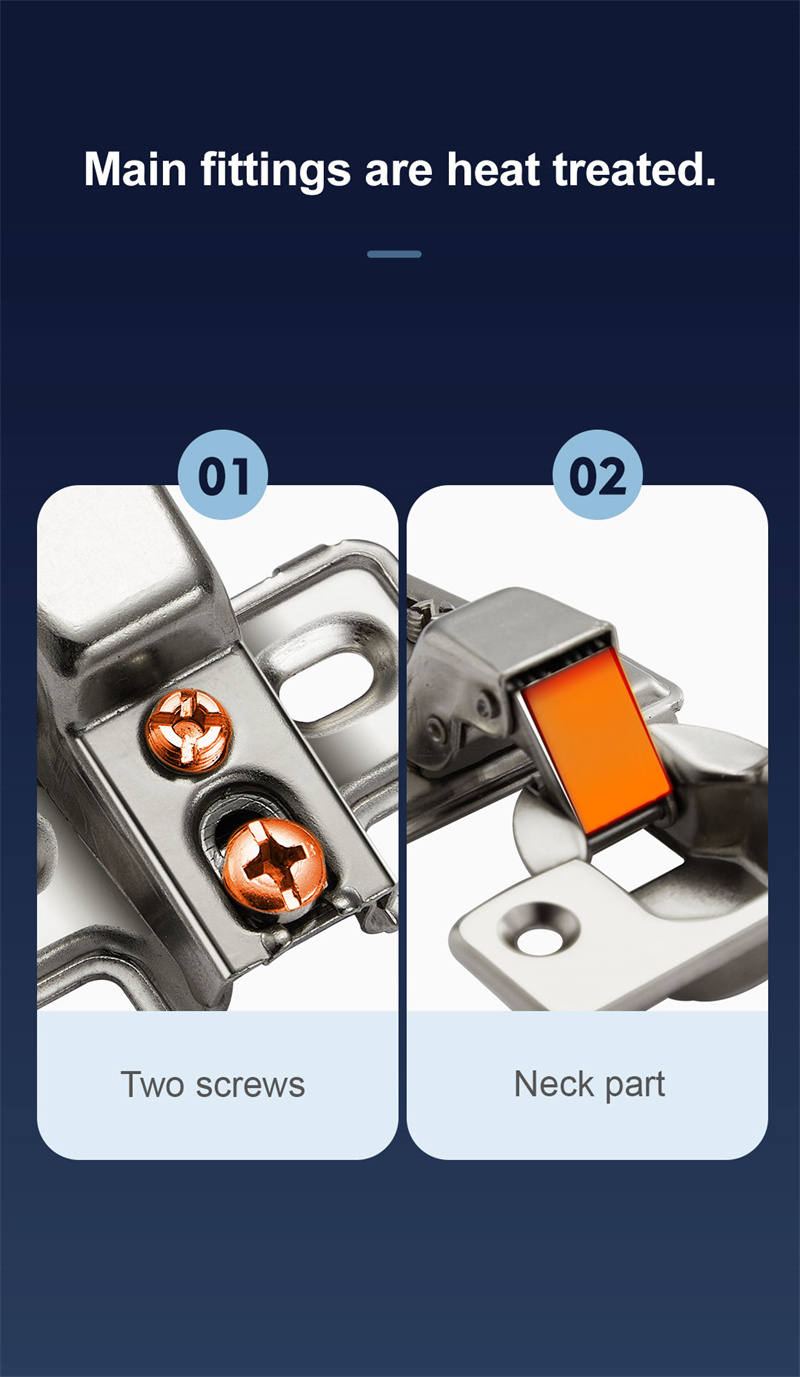 Main fittings are heat treated.

01

Two screws

02

Neck part