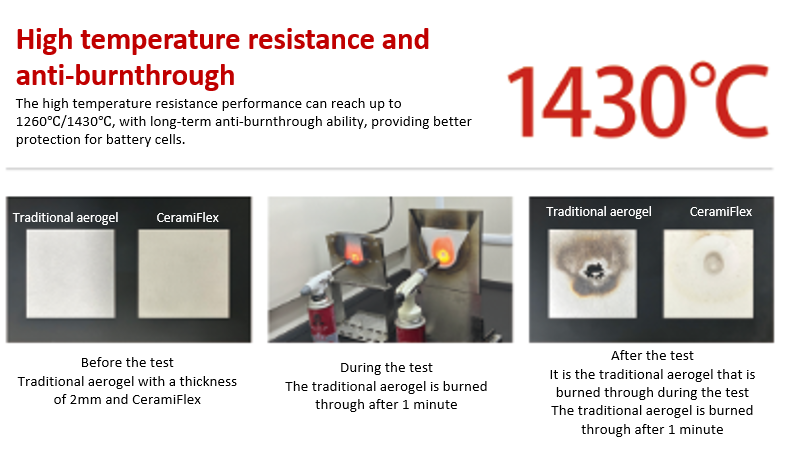 High temperature resistance and anti-burnthrough

The high temperature resistance performance can reach up to 1260°C/1430°C, with long-term anti-burnthrough ability, providing better protection for battery cells.

1430°C

Traditional aerogel CeramiFlex

Before the test
Traditional aerogel with a thickness of 2mm and CeramiFlex

During the test
The traditional aerogel is burned through after 1 minute

Traditional aerogel CeramiFlex

After the test
It is the traditional aerogel that is burned through during the test
The traditional aerogel is burned through after 1 minute