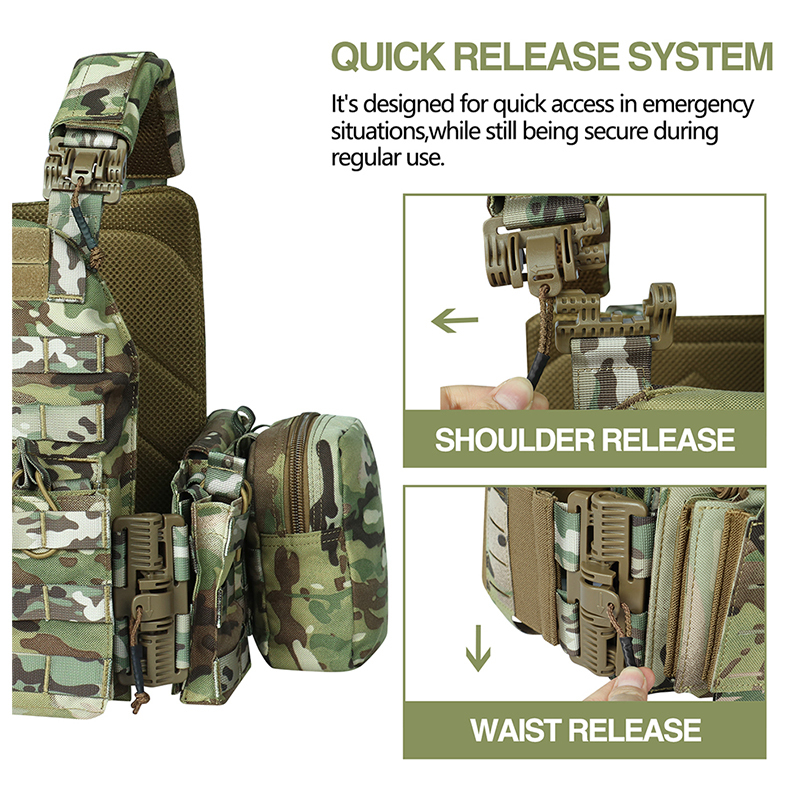 QUICK RELEASE SYSTEM

It's designed for quick access in emergency situations,while still being secure during regular use.

SHOULDER RELEASE

WAIST RELEASE