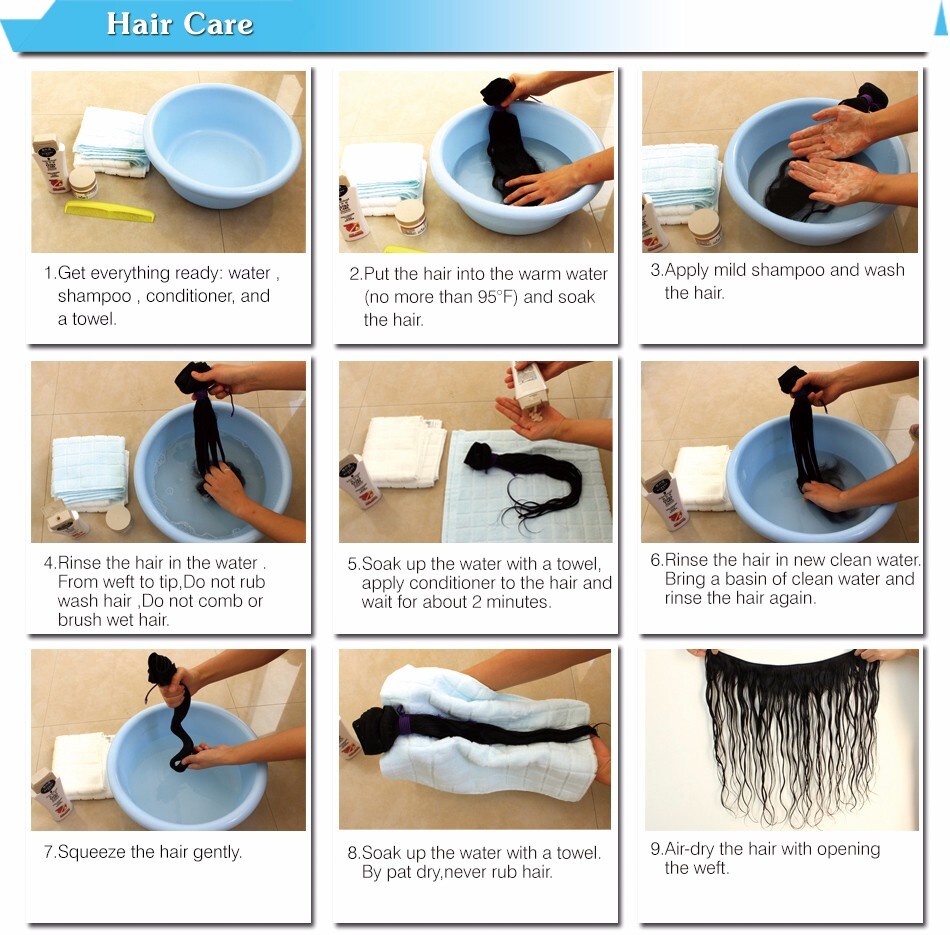 Hair Care

1.Get everything ready: water , shampoo , conditioner, and a towel.

2.Put the hair into the warm water (no more than 95°F) and soak the hair.

3.Apply mild shampoo and wash the hair.

4.Rinse the hair in the water . From weft to tip,Do not rub wash hair ,Do not comb or brush wet hair.

5.Soak up the water with a towel, apply conditioner to the hair and wait for about 2 minutes.

6.Rinse the hair in new clean water. Bring a basin of clean water and rinse the hair again.

7.Squeeze the hair gently.

8.Soak up the water with a towel. By pat dry,never rub hair.

9.Air-dry the hair with opening the weft.