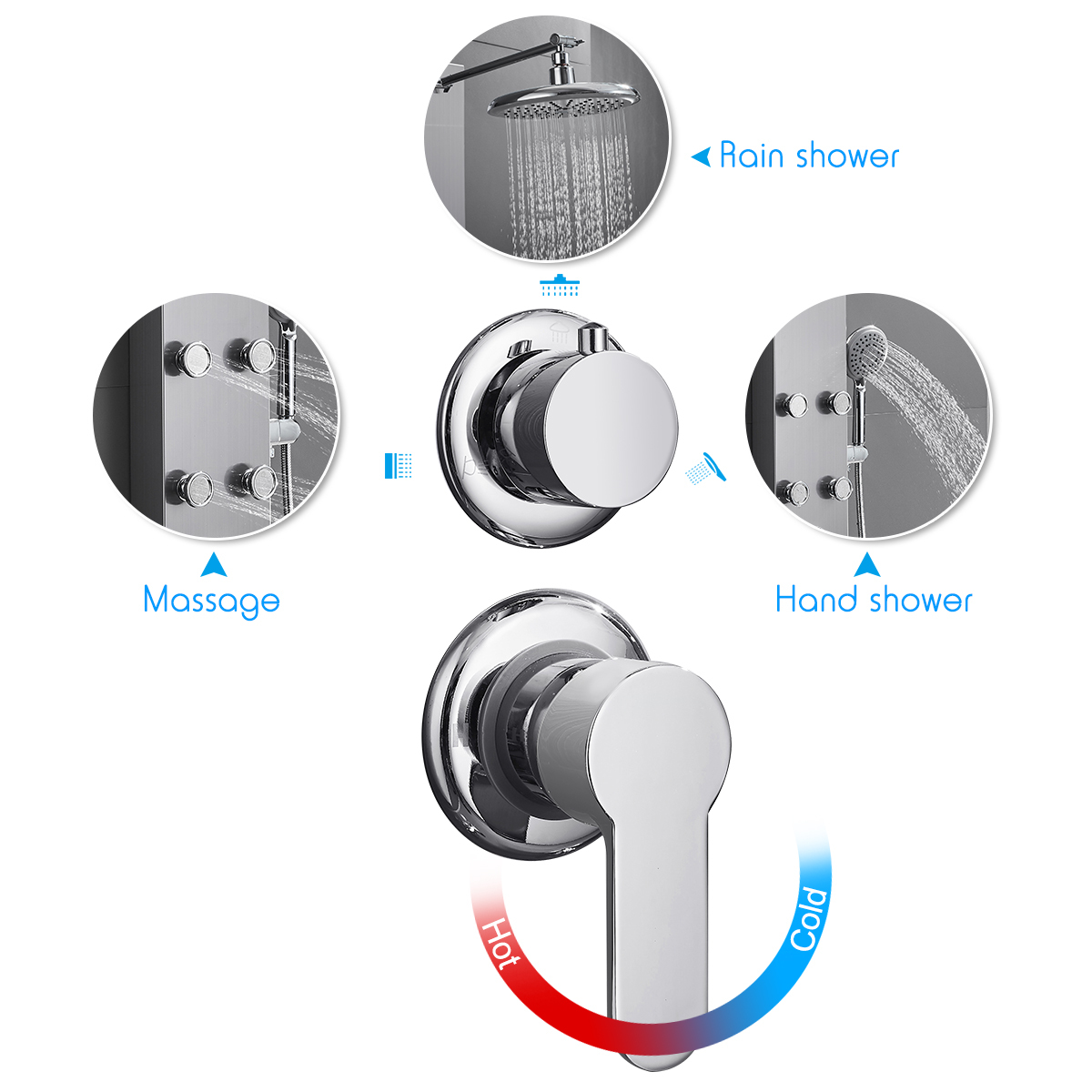 Rain shower

Massage

Hand shower

Hot

Cold