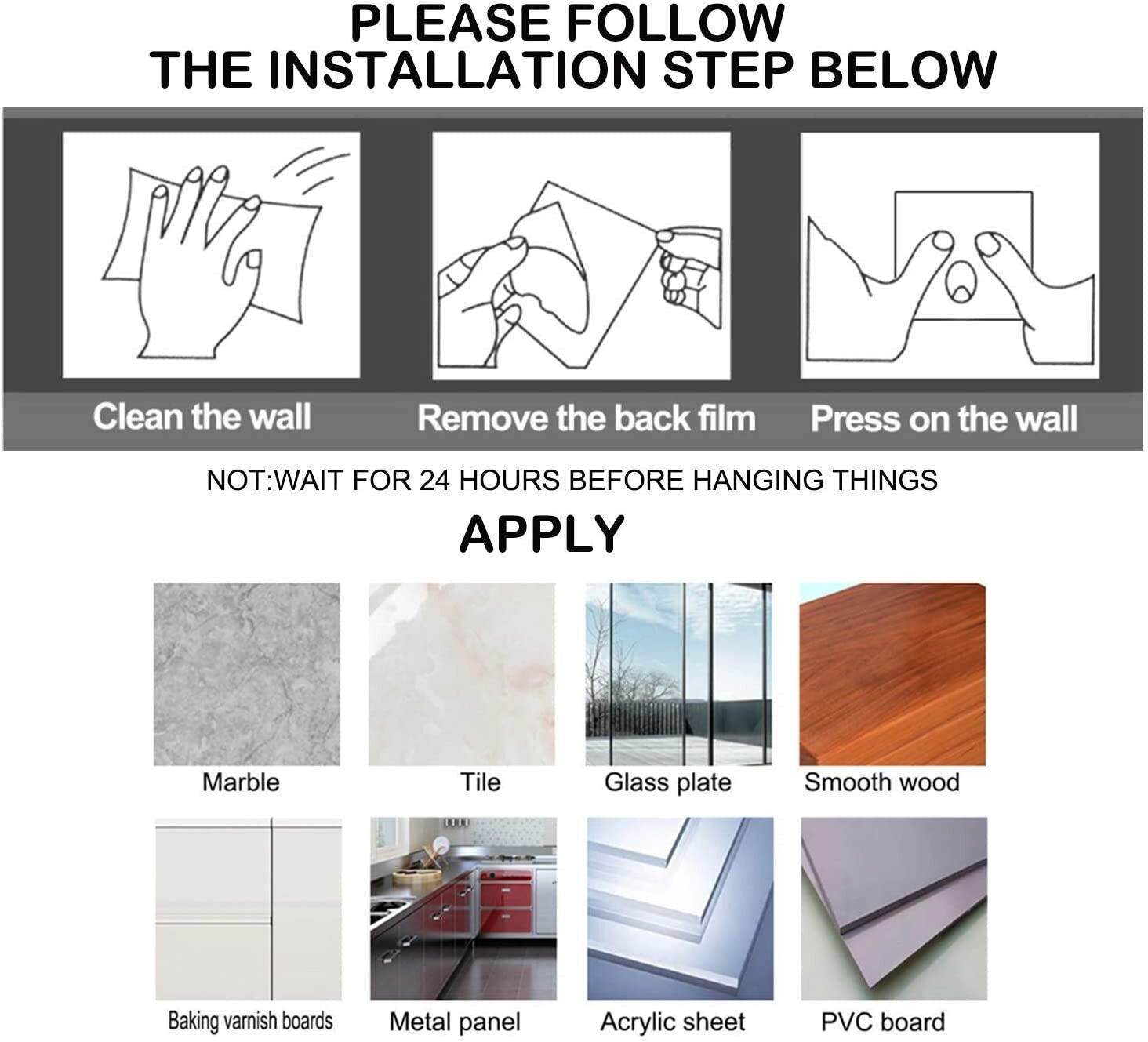 PLEASE FOLLOW
THE INSTALLATION STEP BELOW

Clean the wall

Remove the back film

Press on the wall

NOT:WAIT FOR 24 HOURS BEFORE HANGING THINGS

APPLY

Marble

Tile

Glass plate

Smooth wood

Baking varnish boards

Metal panel

Acrylic sheet

PVC board