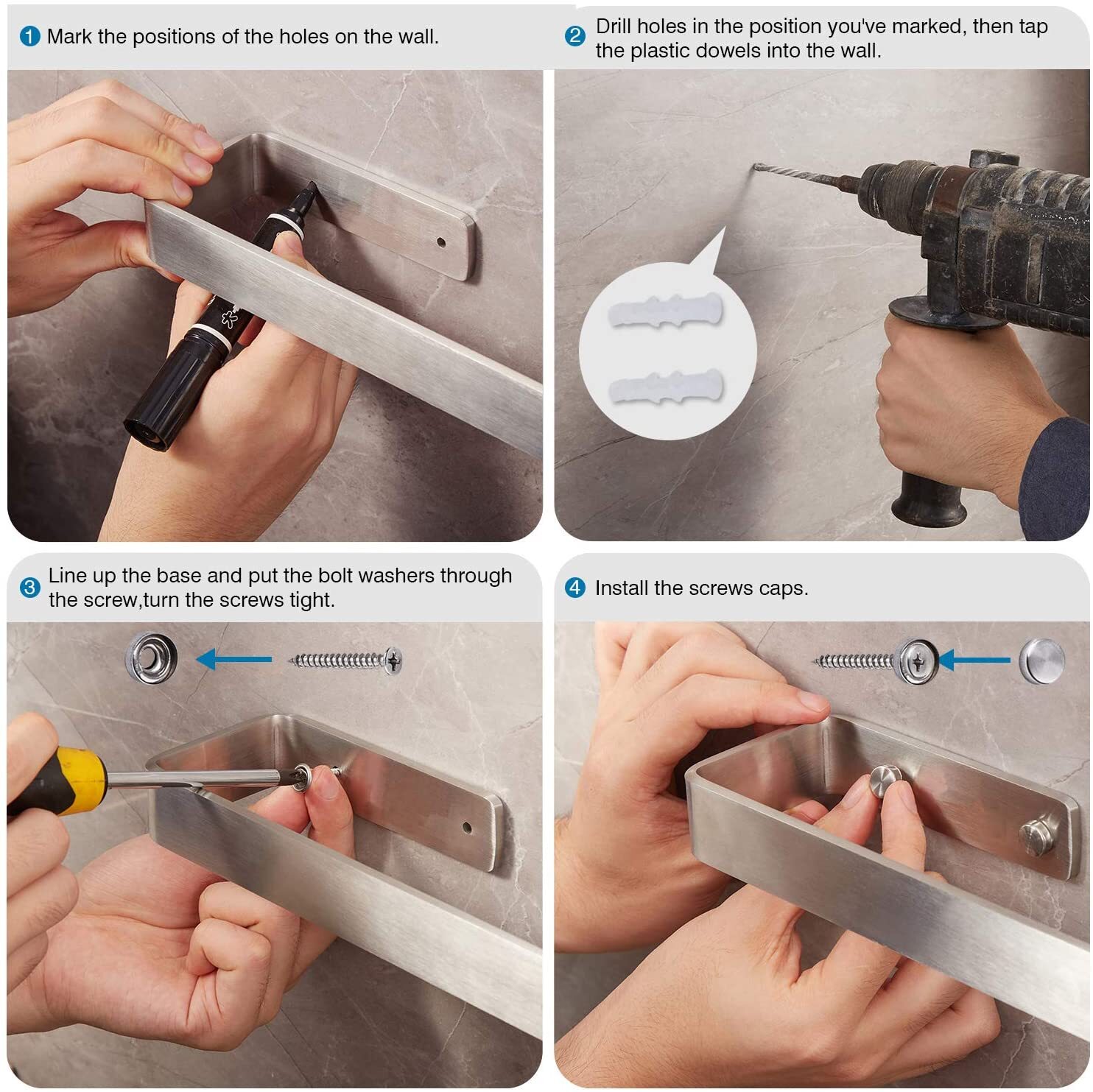 1 Mark the positions of the holes on the wall.

2 Drill holes in the position you've marked, then tap the plastic dowels into the wall.

3 Line up the base and put the bolt washers through the screw,turn the screws tight.

4 Install the screws caps.