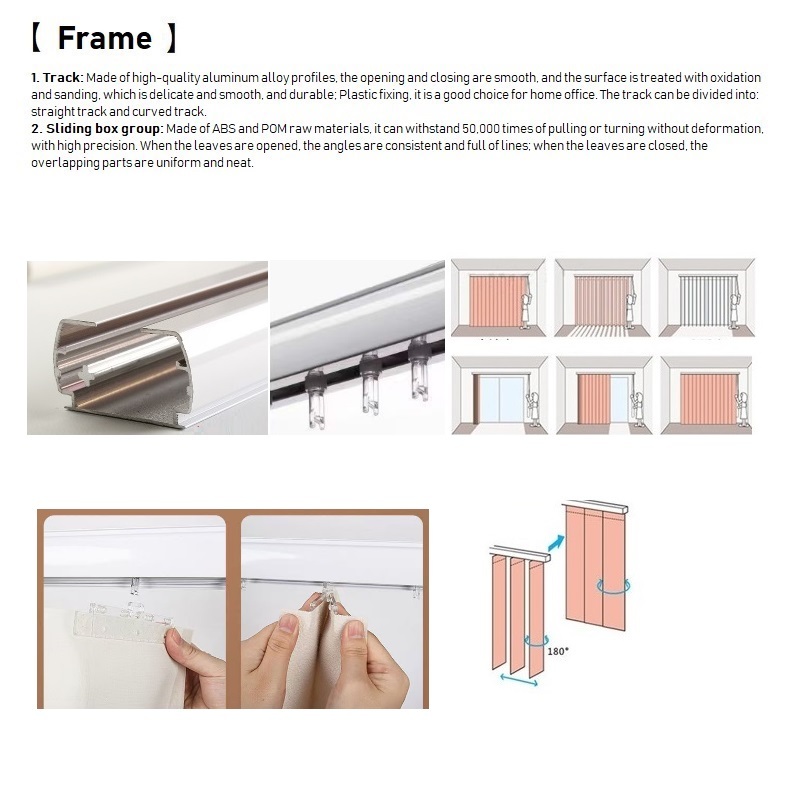 【 Frame 】

1. Track: Made of high-quality aluminum alloy profiles, the opening and closing are smooth, and the surface is treated with oxidation and sanding, which is delicate and smooth, and durable; Plastic fixing, it is a good choice for home office. The track can be divided into: straight track and curved track.
2. Sliding box group: Made of ABS and POM raw materials, it can withstand 50,000 times of pulling or turning without deformation, with high precision. When the leaves are opened, the angles are consistent and full of lines; when the leaves are closed, the overlapping parts are uniform and neat.

180°