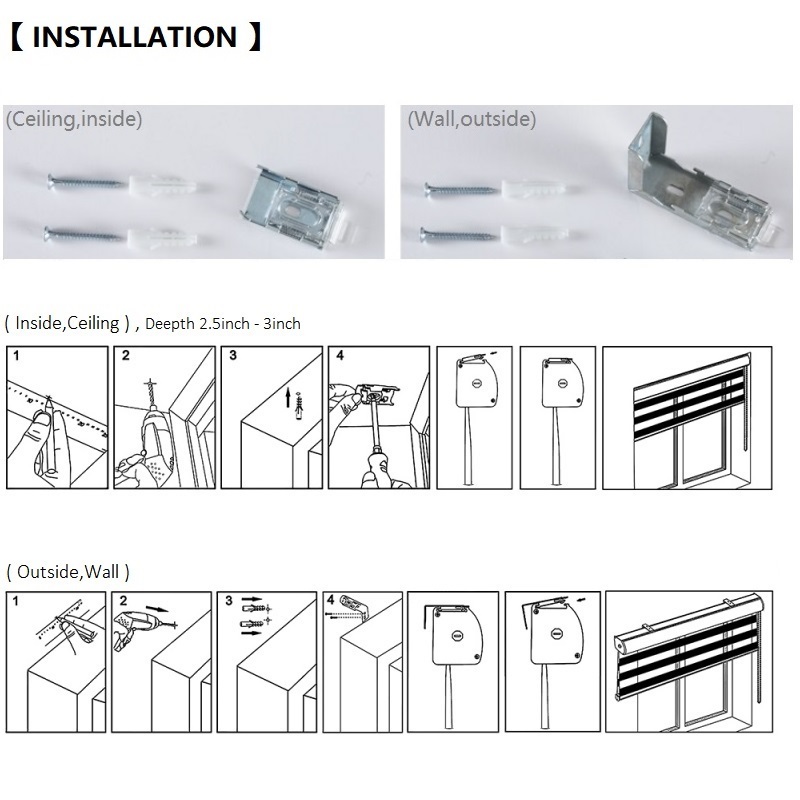 【 INSTALLATION 】

(Ceiling,inside)

(Wall,outside)

( Inside,Ceiling ) , Deepth 2.5inch - 3inch

1

2

3

4

( Outside,Wall )

1

2

3

4