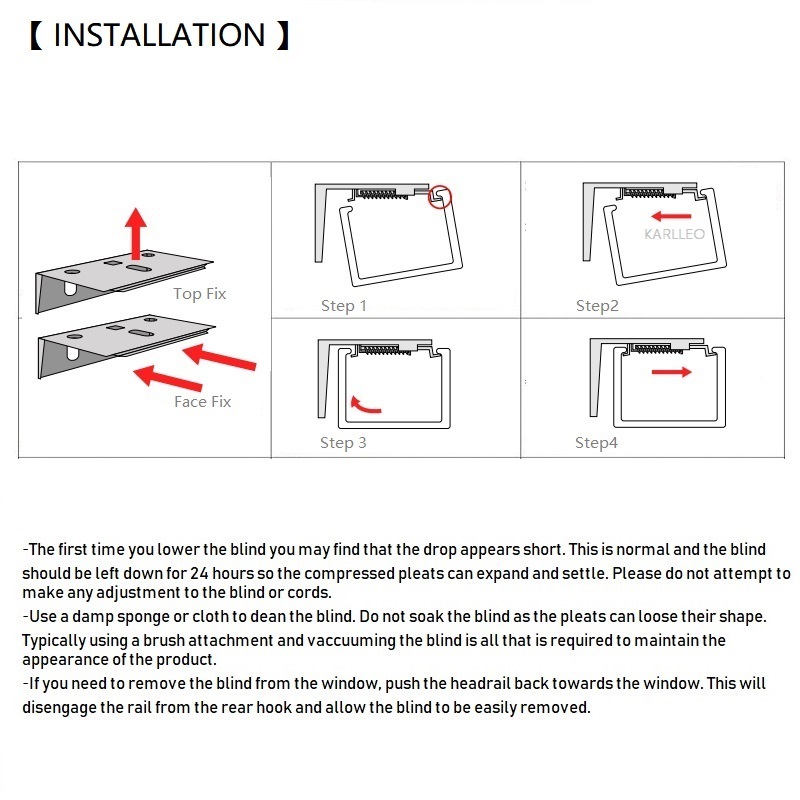 【 INSTALLATION 】

Top Fix

Face Fix

Step 1

KARLLEO

Step2

Step 3

Step4

-The first time you lower the blind you may find that the drop appears short. This is normal and the blind should be left down for 24 hours so the compressed pleats can expand and settle. Please do not attempt to make any adjustment to the blind or cords.
-Use a damp sponge or cloth to dean the blind. Do not soak the blind as the pleats can loose their shape. Typically using a brush attachment and vaccuuming the blind is all that is required to maintain the appearance of the product.
-If you need to remove the blind from the window, push the headrail back towards the window. This will disengage the rail from the rear hook and allow the blind to be easily removed.