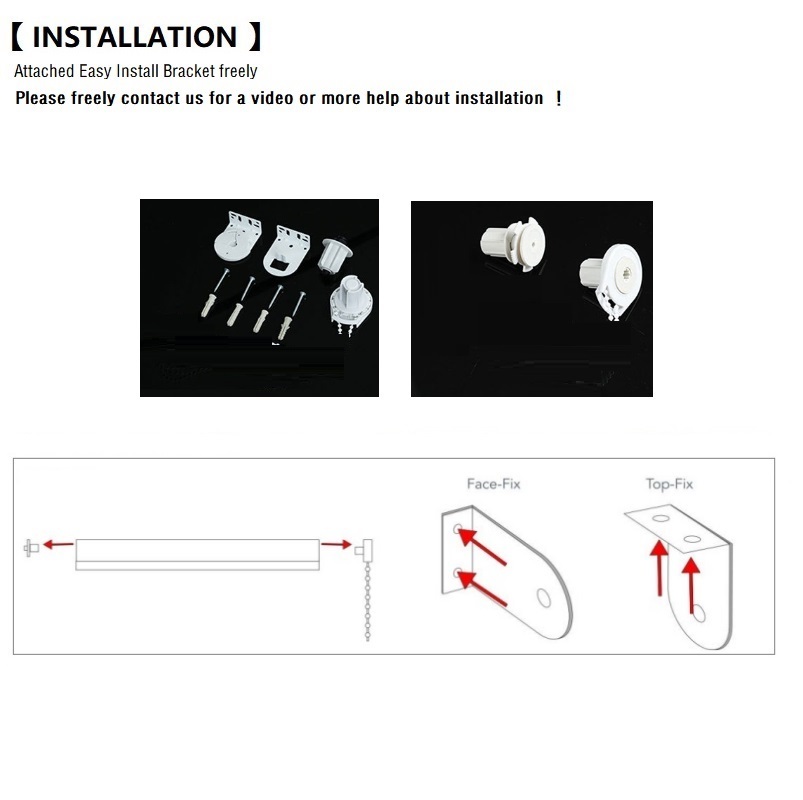 【 INSTALLATION 】

Attached Easy Install Bracket freely

Please freely contact us for a video or more help about installation ！

Face-Fix

Top-Fix