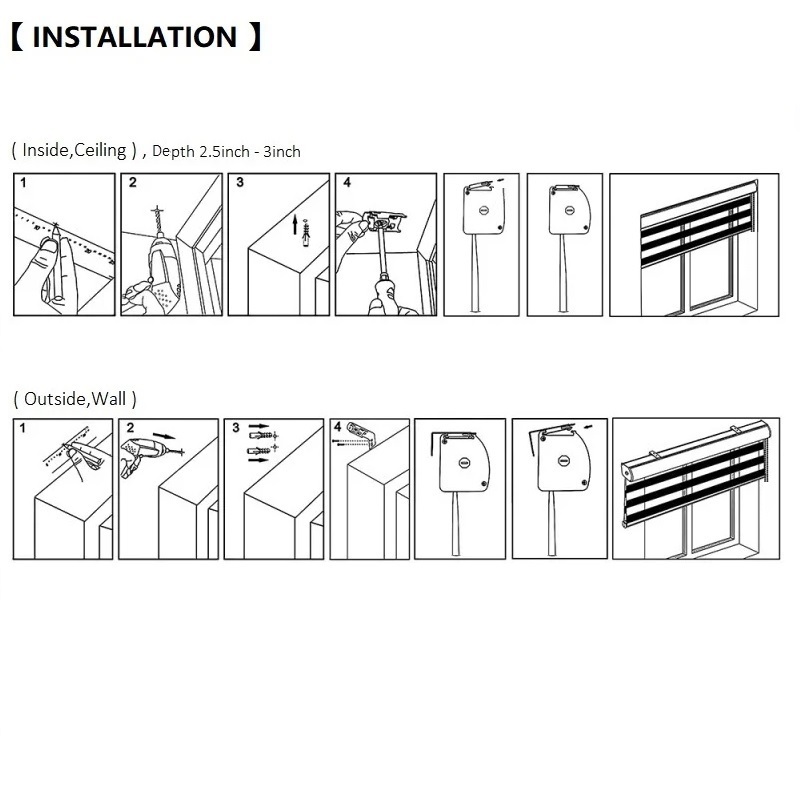 【 INSTALLATION 】

( Inside,Ceiling ) , Depth 2.5inch - 3inch

1

2

3

4

( Outside,Wall )

1

2

3

4