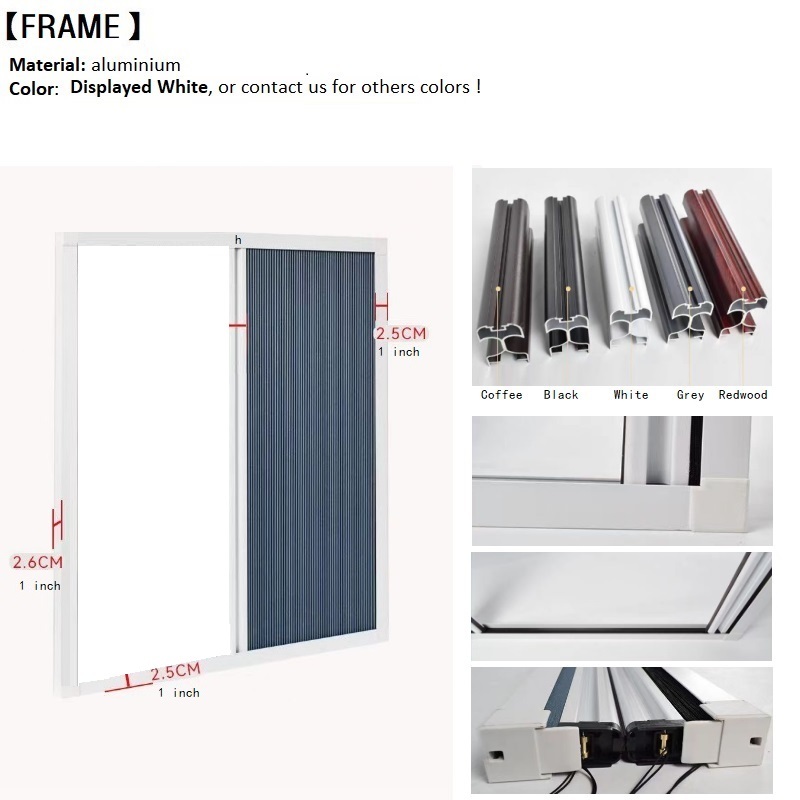 【FRAME】

Material: aluminium
Color: Displayed White, or contact us for others colors !

h

2.5CM
1 inch

2.6CM
1 inch

2.5CM
1 inch

Coffee Black White Grey Redwood