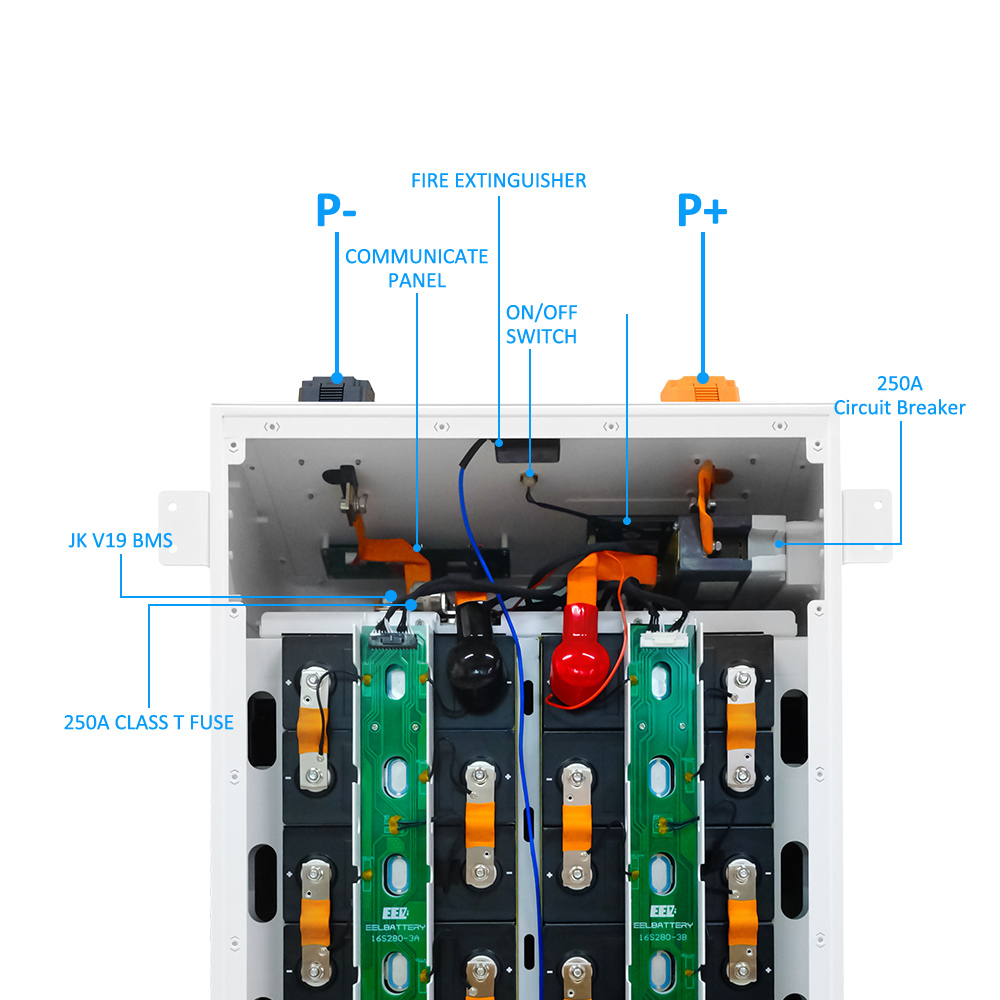 FIRE EXTINGUISHER

P-

P+

COMMUNICATE PANEL

ON/OFF SWITCH

250A Circuit Breaker

JK V19 BMS

250A CLASS T FUSE

EEL
EELBATTERY
16S280-3A

EEL
EELBATTERY
16S280-3B