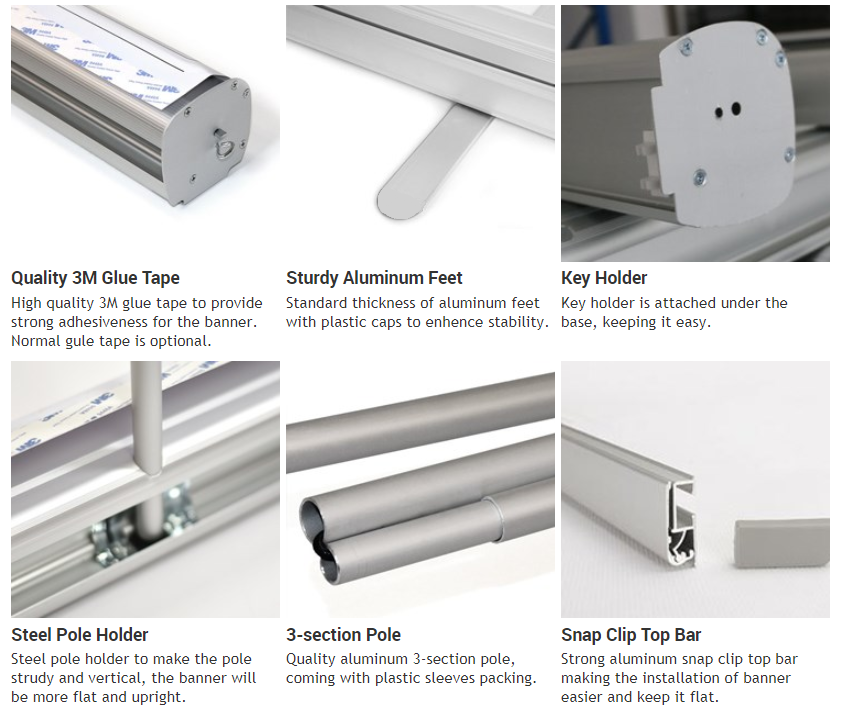 Quality 3M Glue Tape
High quality 3M glue tape to provide strong adhesiveness for the banner. Normal gule tape is optional.

Sturdy Aluminum Feet
Standard thickness of aluminum feet with plastic caps to enhence stability.

Key Holder
Key holder is attached under the base, keeping it easy.

Steel Pole Holder
Steel pole holder to make the pole strudy and vertical, the banner will be more flat and upright.

3-section Pole
Quality aluminum 3-section pole, coming with plastic sleeves packing.

Snap Clip Top Bar
Strong aluminum snap clip top bar making the installation of banner easier and keep it flat.