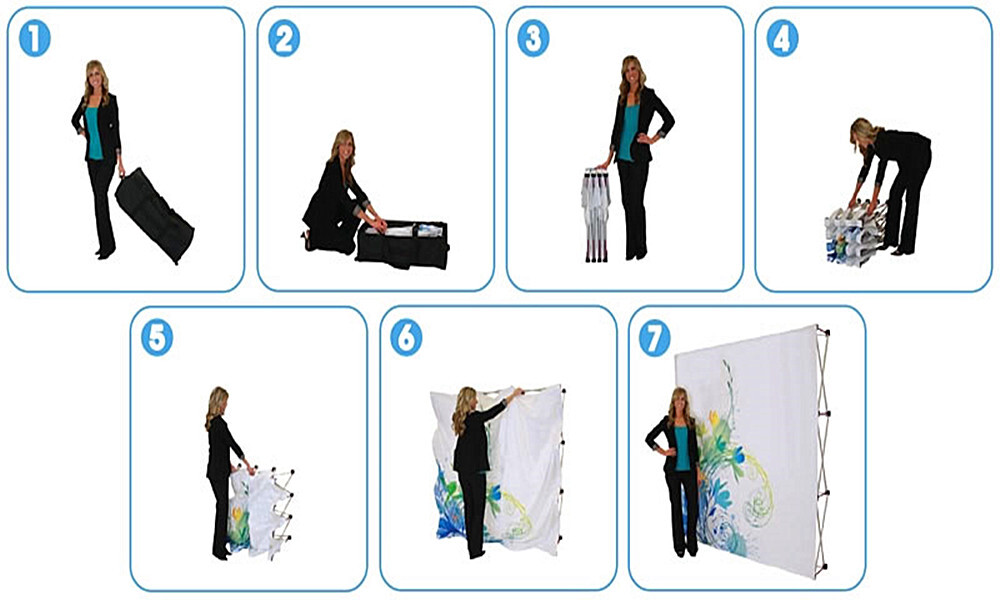 1

2

3

4

5

6

7