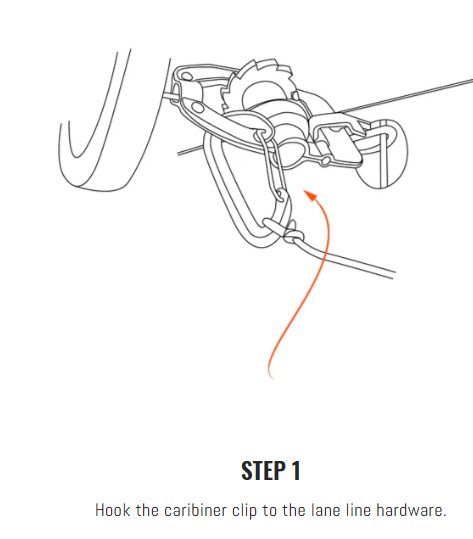 STEP 1

Hook the caribiner clip to the lane line hardware.