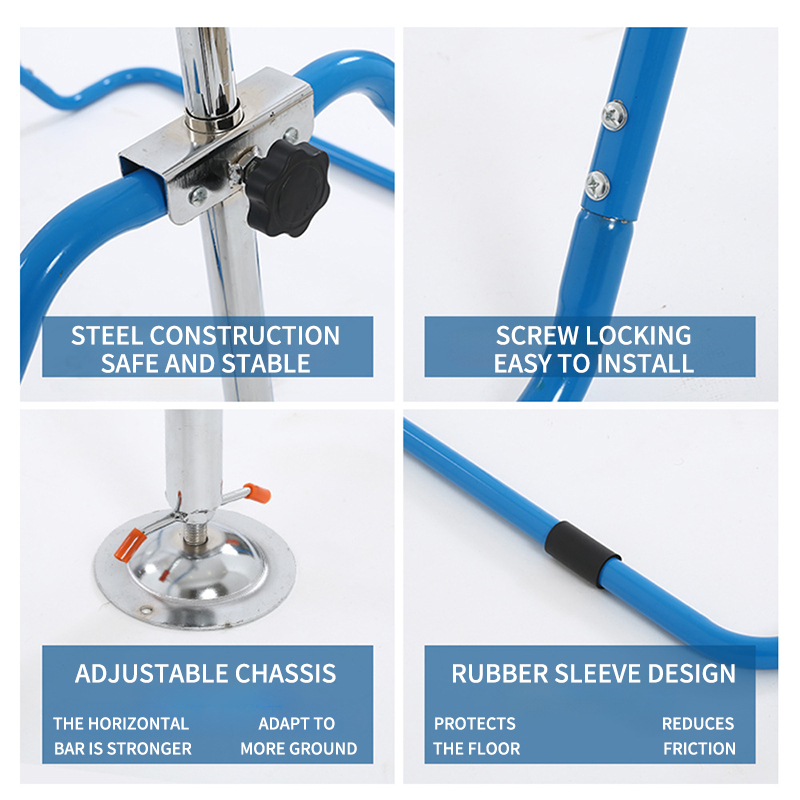 STEEL CONSTRUCTION
SAFE AND STABLE

SCREW LOCKING
EASY TO INSTALL

ADJUSTABLE CHASSIS

THE HORIZONTAL BAR IS STRONGER

ADAPT TO MORE GROUND

RUBBER SLEEVE DESIGN

PROTECTS THE FLOOR

REDUCES FRICTION