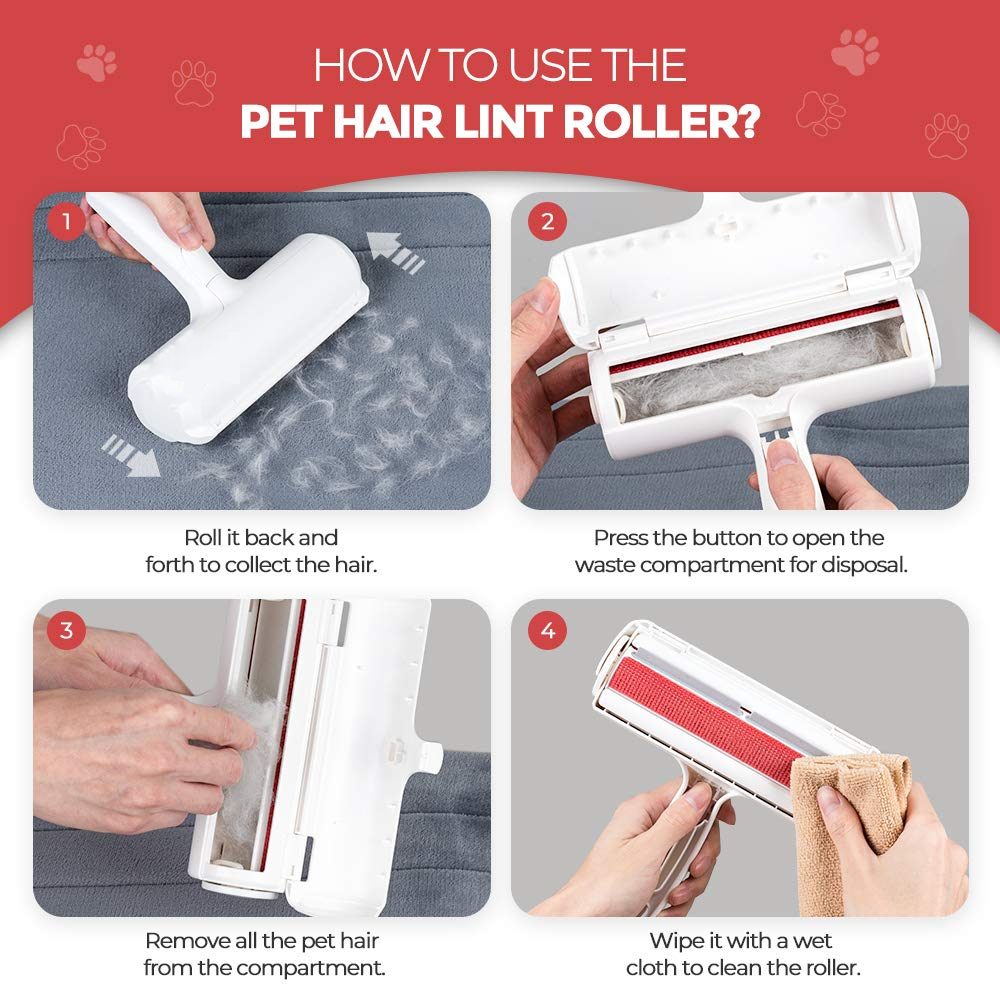 HOW TO USE THE
PET HAIR LINT ROLLER?

1

Roll it back and forth to collect the hair.

2

Press the button to open the waste compartment for disposal.

3

Remove all the pet hair from the compartment.

4

Wipe it with a wet cloth to clean the roller.