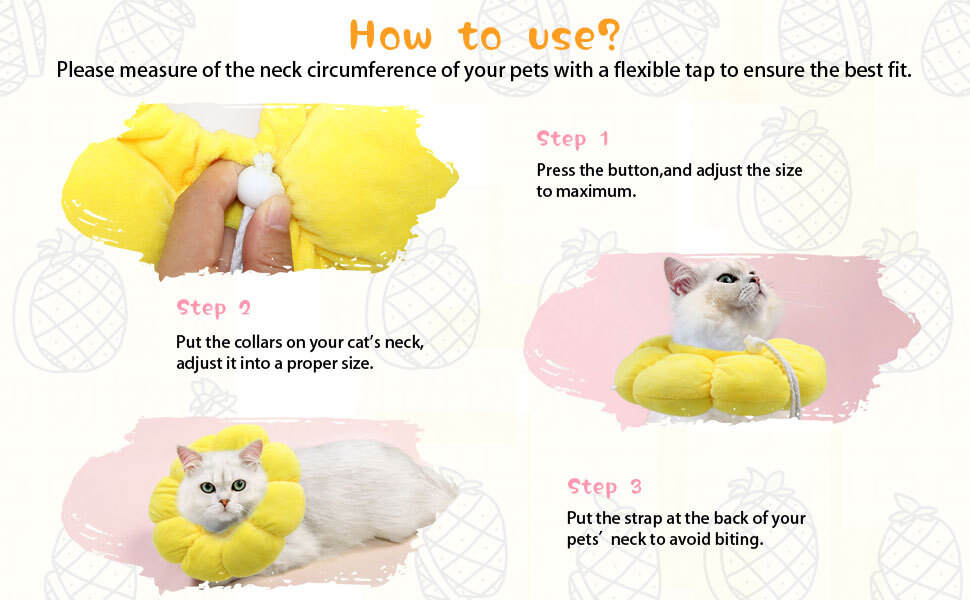 How to use?
Please measure of the neck circumference of your pets with a flexible tap to ensure the best fit.

Step 1
Press the button,and adjust the size to maximum.

Step 2
Put the collars on your cat's neck, adjust it into a proper size.

Step 3
Put the strap at the back of your pets' neck to avoid biting.