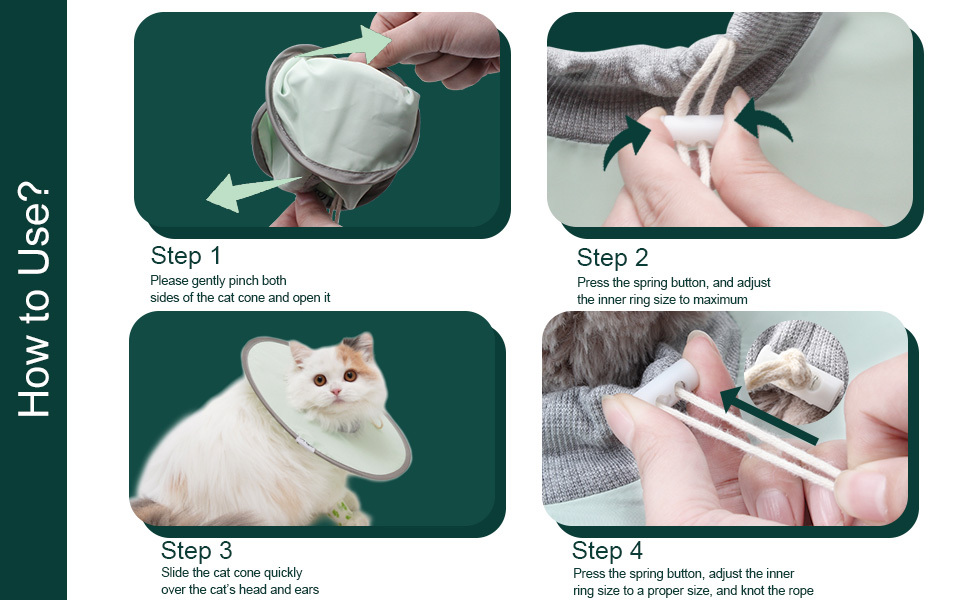 How to Use?

Step 1
Please gently pinch both sides of the cat cone and open it

Step 2
Press the spring button, and adjust the inner ring size to maximum

Step 3
Slide the cat cone quickly over the cat's head and ears

Step 4
Press the spring button, adjust the inner ring size to a proper size, and knot the rope