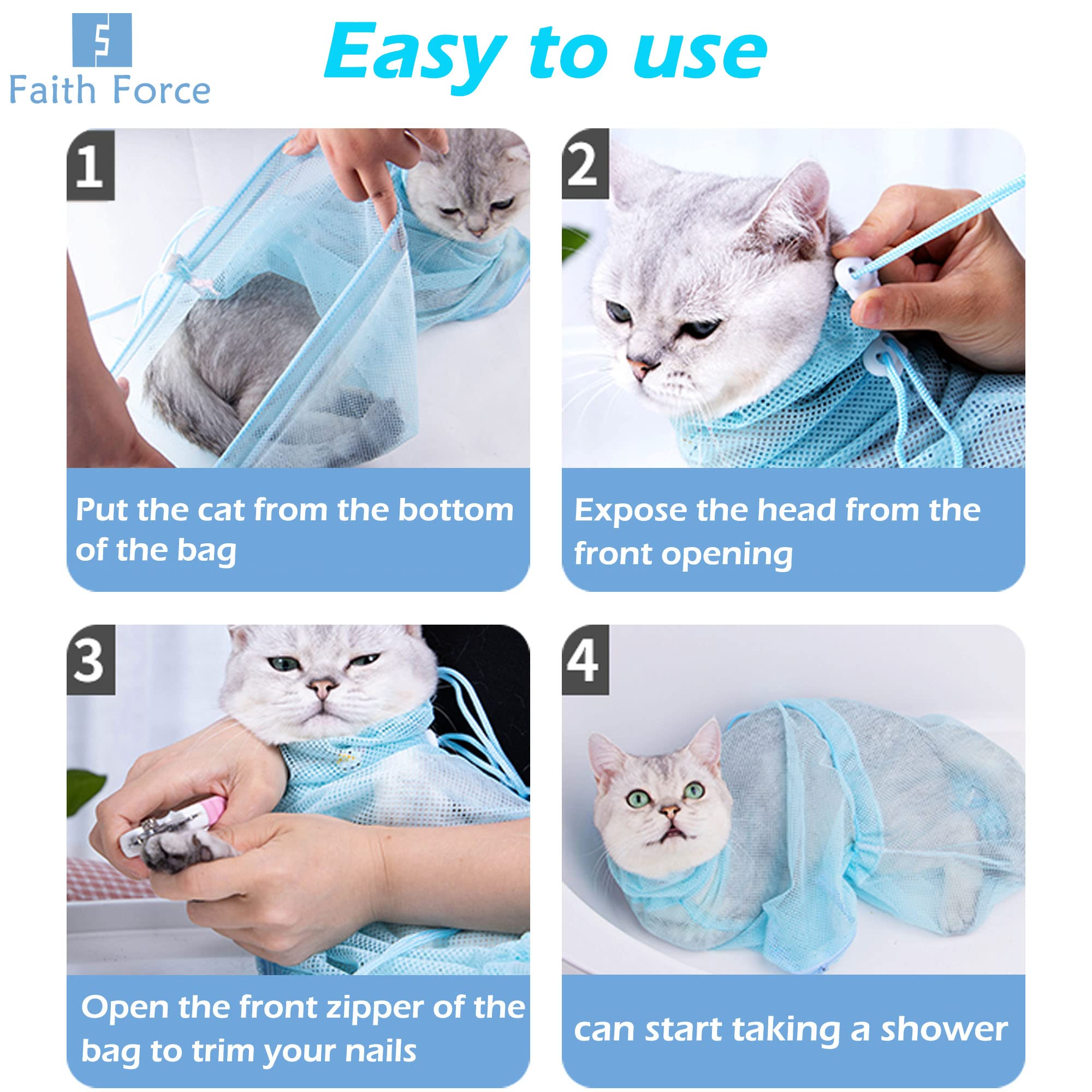 Faith Force

Easy to use

1

Put the cat from the bottom of the bag

2

Expose the head from the front opening

3

Open the front zipper of the bag to trim your nails

4

can start taking a shower