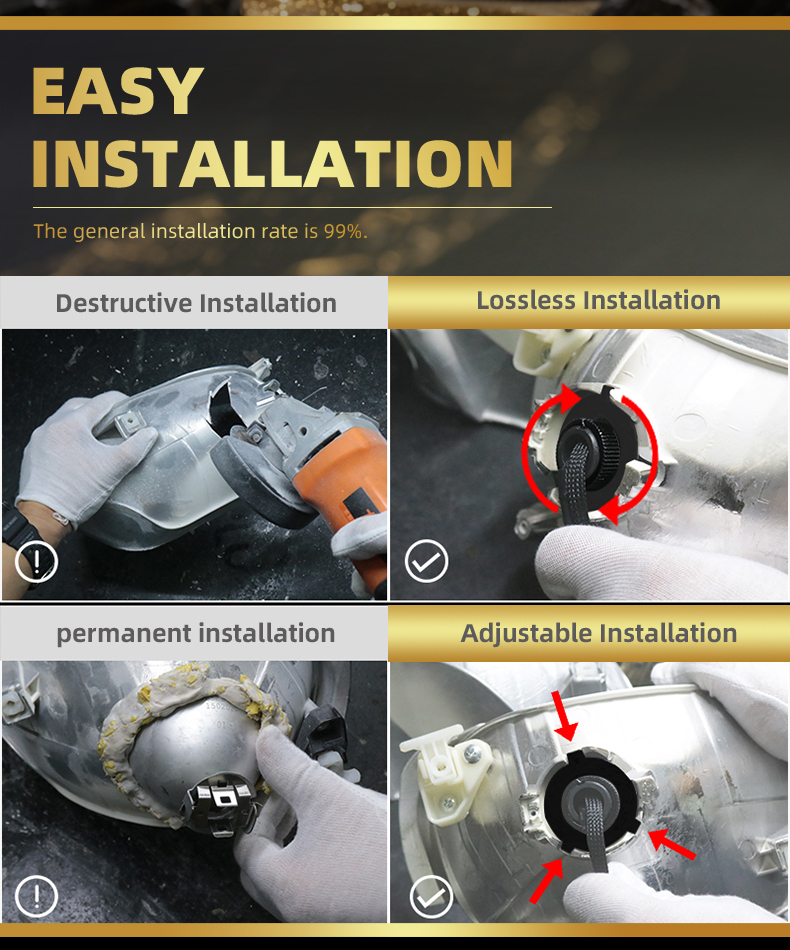 EASY INSTALLATION

The general installation rate is 99%.

Destructive Installation

Lossless Installation

permanent installation

Adjustable Installation