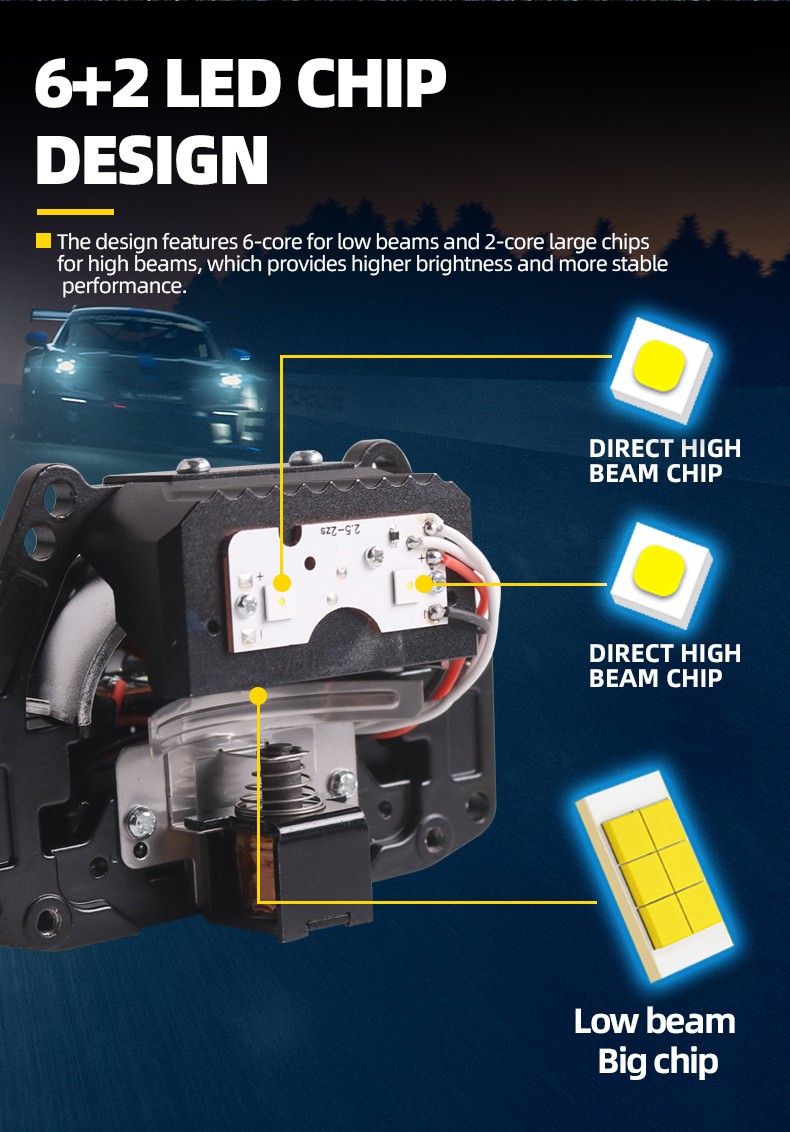 6+2 LED CHIP DESIGN

The design features 6-core for low beams and 2-core large chips for high beams, which provides higher brightness and more stable performance.

DIRECT HIGH BEAM CHIP

2.5-2zs

DIRECT HIGH BEAM CHIP

Low beam Big chip