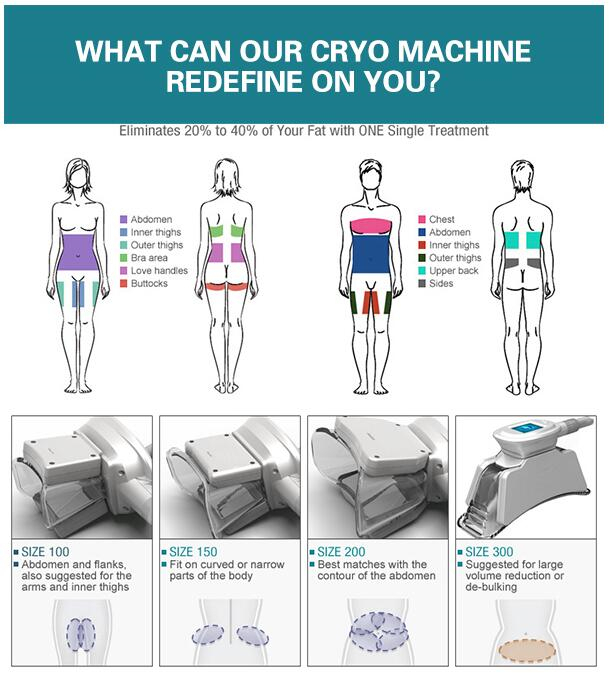 WHAT CAN OUR CRYO MACHINE REDEFINE ON YOU?

Eliminates 20% to 40% of Your Fat with ONE Single Treatment

Abdomen
Inner thighs
Outer thighs
Bra area
Love handles
Buttocks

Chest
Abdomen
Inner thighs
Outer thighs
Upper back
Sides

SIZE 100
Abdomen and flanks, also suggested for the arms and inner thighs

SIZE 150
Fit on curved or narrow parts of the body

SIZE 200
Best matches with the contour of the abdomen

SIZE 300
Suggested for large volume reduction or de-bulking