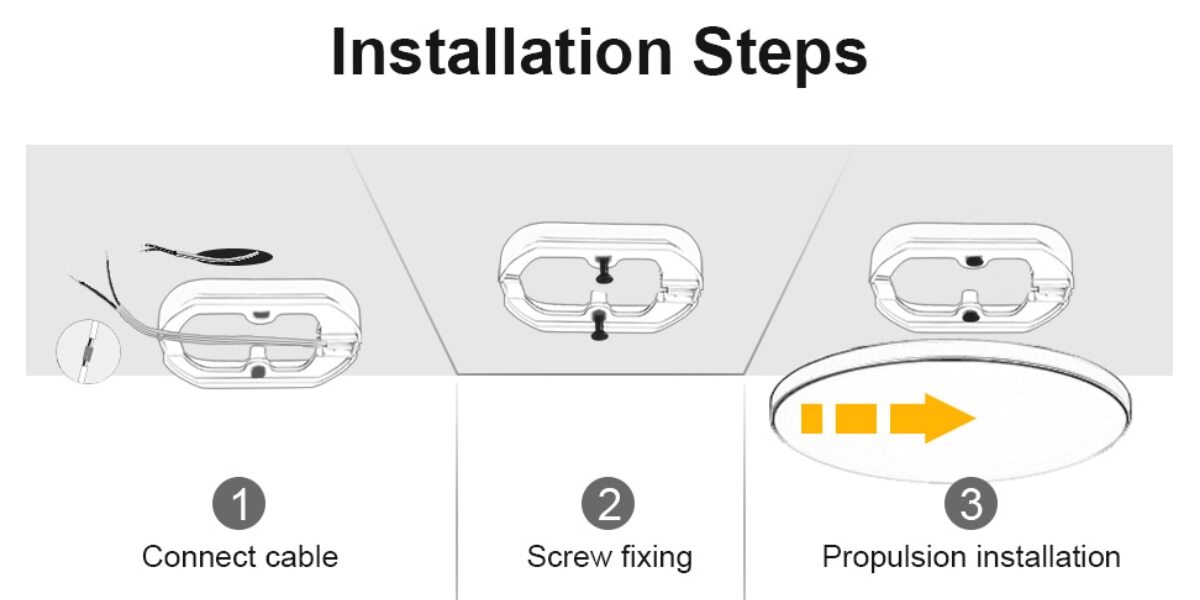 Installation Steps

1
Connect cable

2
Screw fixing

3
Propulsion installation