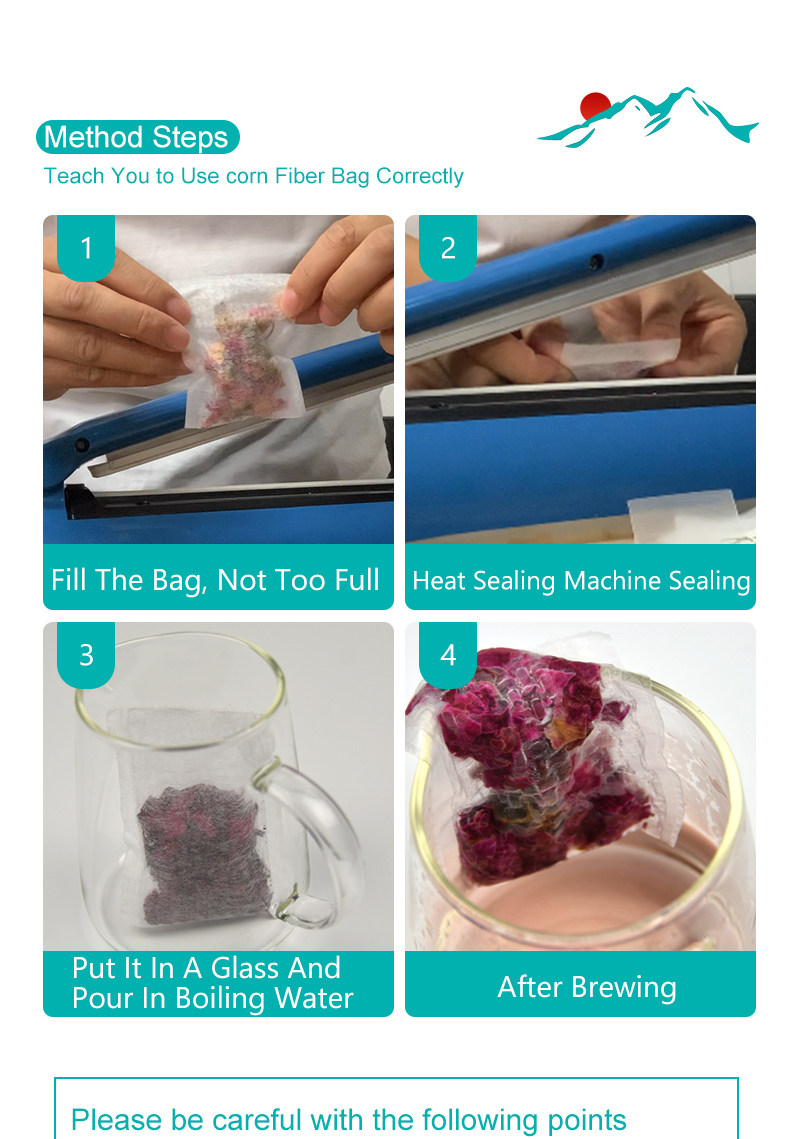 Method Steps
Teach You to Use corn Fiber Bag Correctly

1
Fill The Bag, Not Too Full

2
Heat Sealing Machine Sealing

3
Put It In A Glass And Pour In Boiling Water

4
After Brewing

Please be careful with the following points