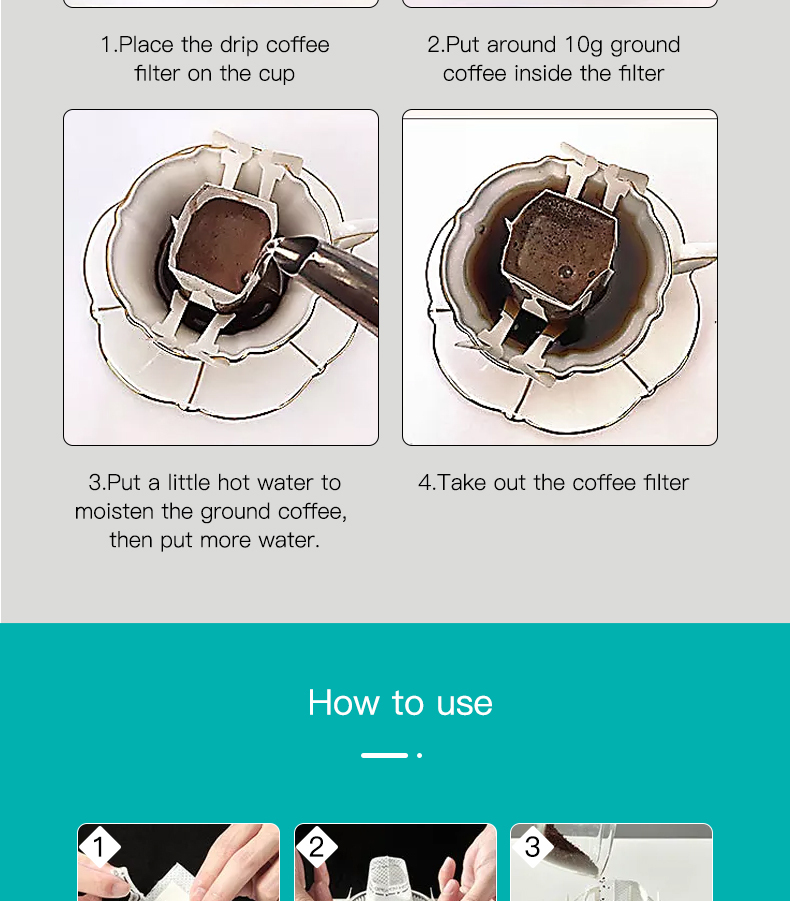 1.Place the drip coffee filter on the cup

2.Put around 10g ground coffee inside the filter

3.Put a little hot water to moisten the ground coffee, then put more water.

4.Take out the coffee filter

How to use

1

2

3