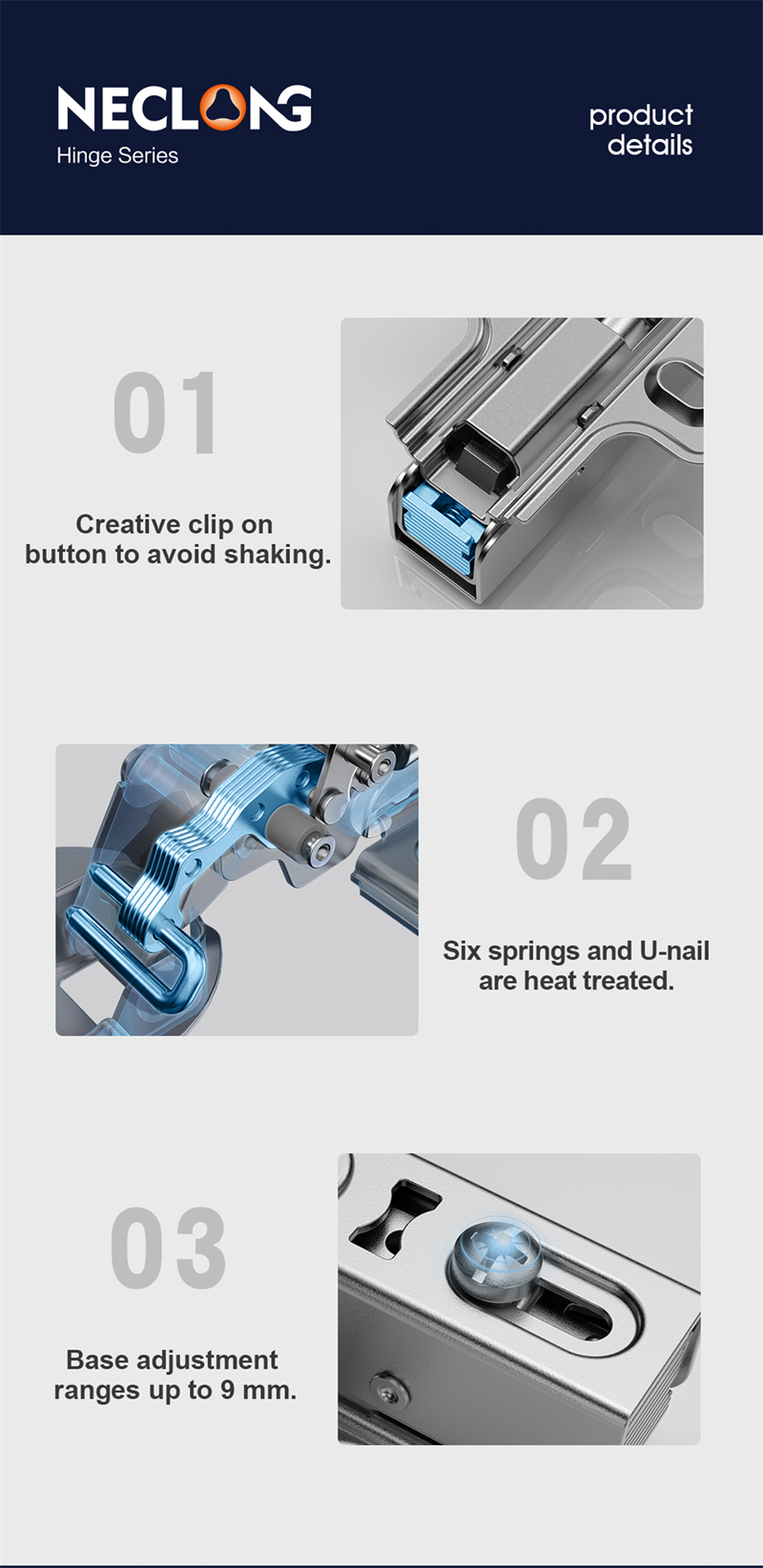 NECLONG
Hinge Series

product details

01

Creative clip on button to avoid shaking.

02

Six springs and U-nail are heat treated.

03

Base adjustment ranges up to 9 mm.