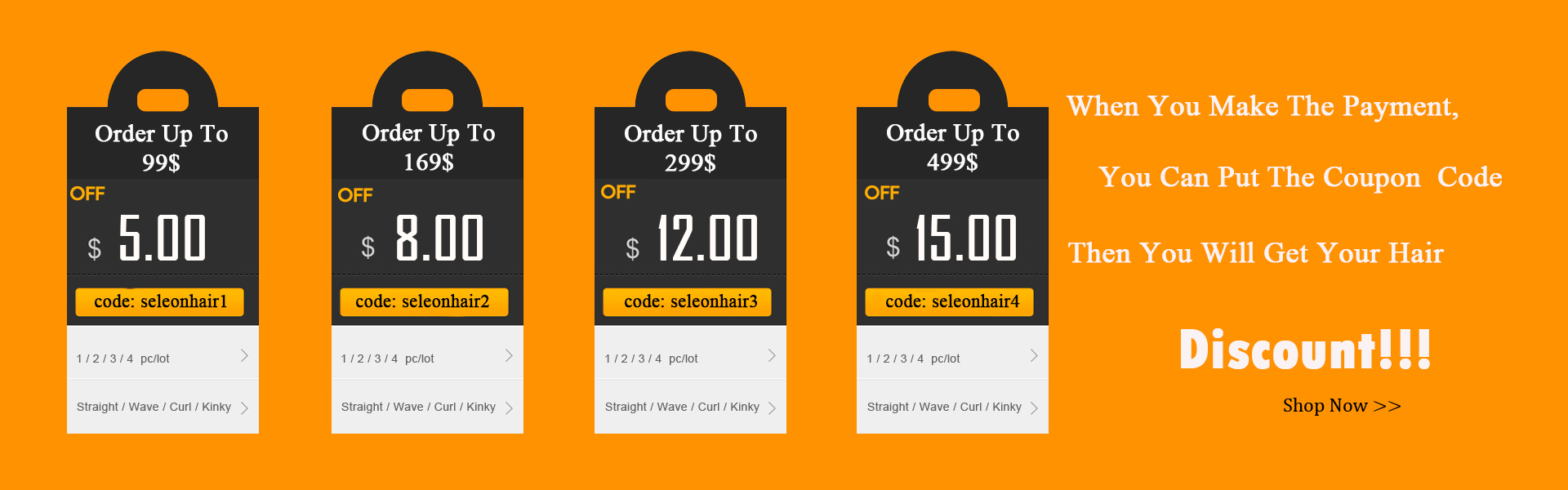 Order Up To 99$

OFF

$ 5.00

code: seleonhair1

1 / 2 / 3 / 4 pc/lot

Straight / Wave / Curl / Kinky

Order Up To 169$

OFF

$ 8.00

code: seleonhair2

1 / 2 / 3 / 4 pc/lot

Straight / Wave / Curl / Kinky

Order Up To 299$

OFF

$ 12.00

code: seleonhair3

1 / 2 / 3 / 4 pc/lot

Straight / Wave / Curl / Kinky

Order Up To 499$

OFF

$ 15.00

code: seleonhair4

1 / 2 / 3 / 4 pc/lot

Straight / Wave / Curl / Kinky

When You Make The Payment,

You Can Put The Coupon Code

Then You Will Get Your Hair

Discount!!!

Shop Now >>