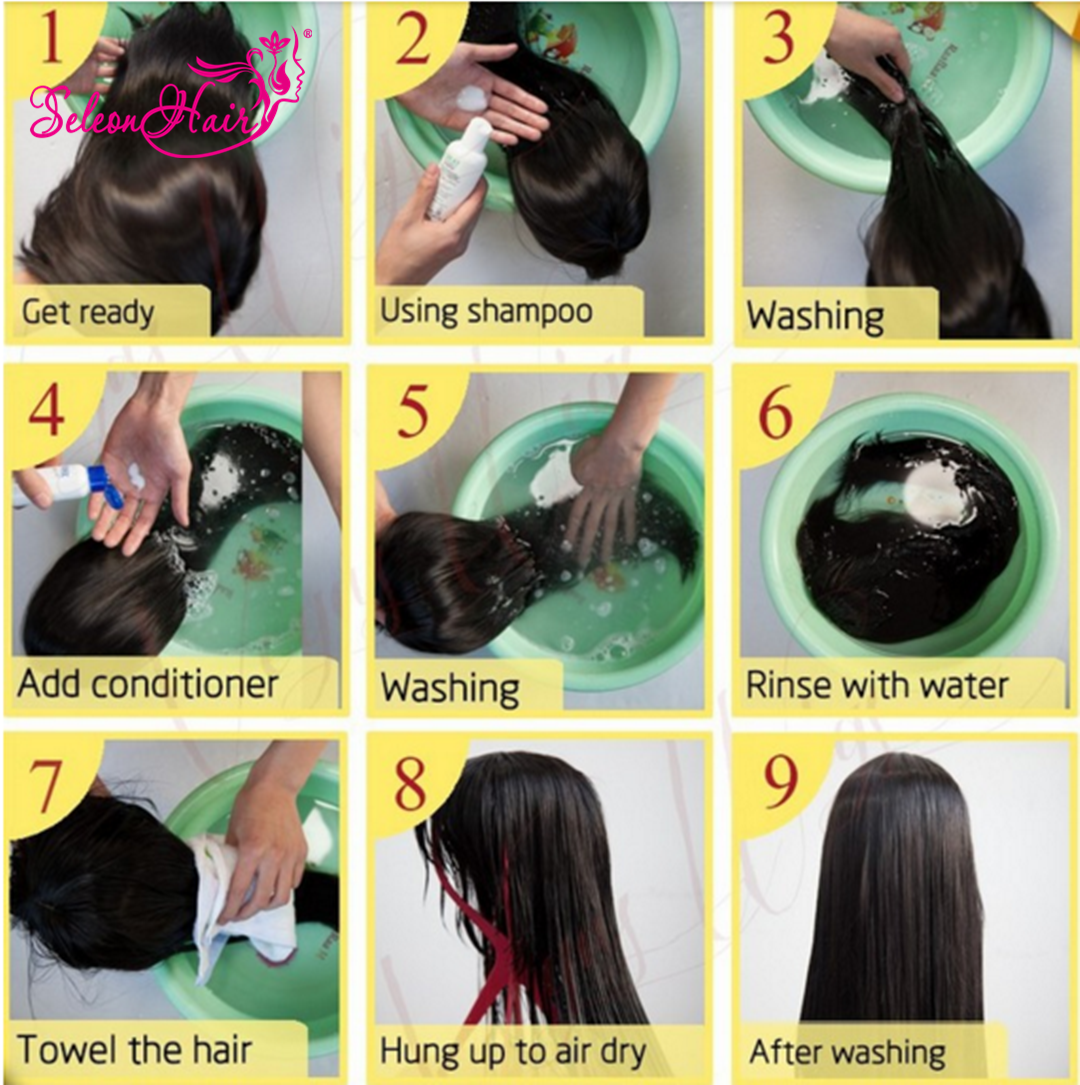 1
SeleonHair®
Get ready

2
Using shampoo

3
Washing

4
Add conditioner

5
Washing

6
Rinse with water

7
Towel the hair

8
Hung up to air dry

9
After washing