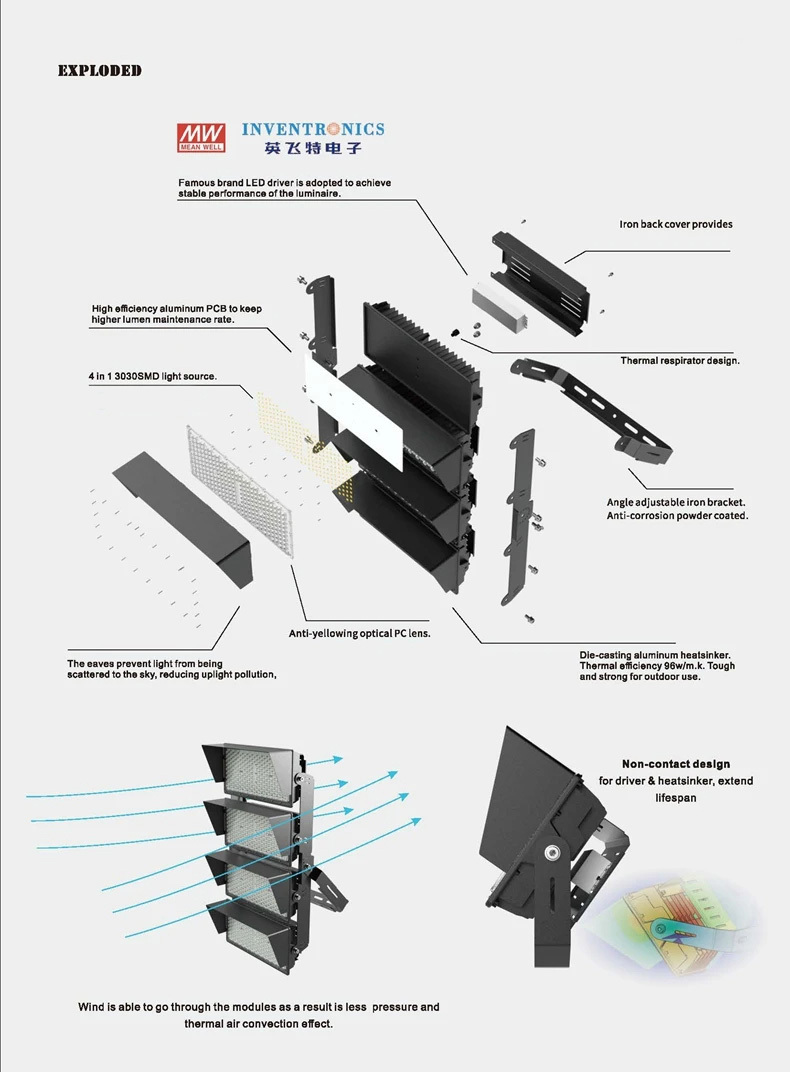 EXPLODED

MW MEAN WELL

INVENTRONICS
英飞特电子

Famous brand LED driver is adopted to achieve stable performance of the luminaire.

Iron back cover provides

High efficiency aluminum PCB to keep higher lumen maintenance rate.

Thermal respirator design.

4 in 1 3030SMD light source.

Angle adjustable iron bracket. Anti-corrosion powder coated.

Anti-yellowing optical PC lens.

The eaves prevent light from being scattered to the sky, reducing uplight pollution,

Die-casting aluminum heatsinker. Thermal efficiency 96w/m.k. Tough and strong for outdoor use.

Non-contact design
for driver & heatsinker, extend lifespan

Wind is able to go through the modules as a result is less pressure and thermal air convection effect.