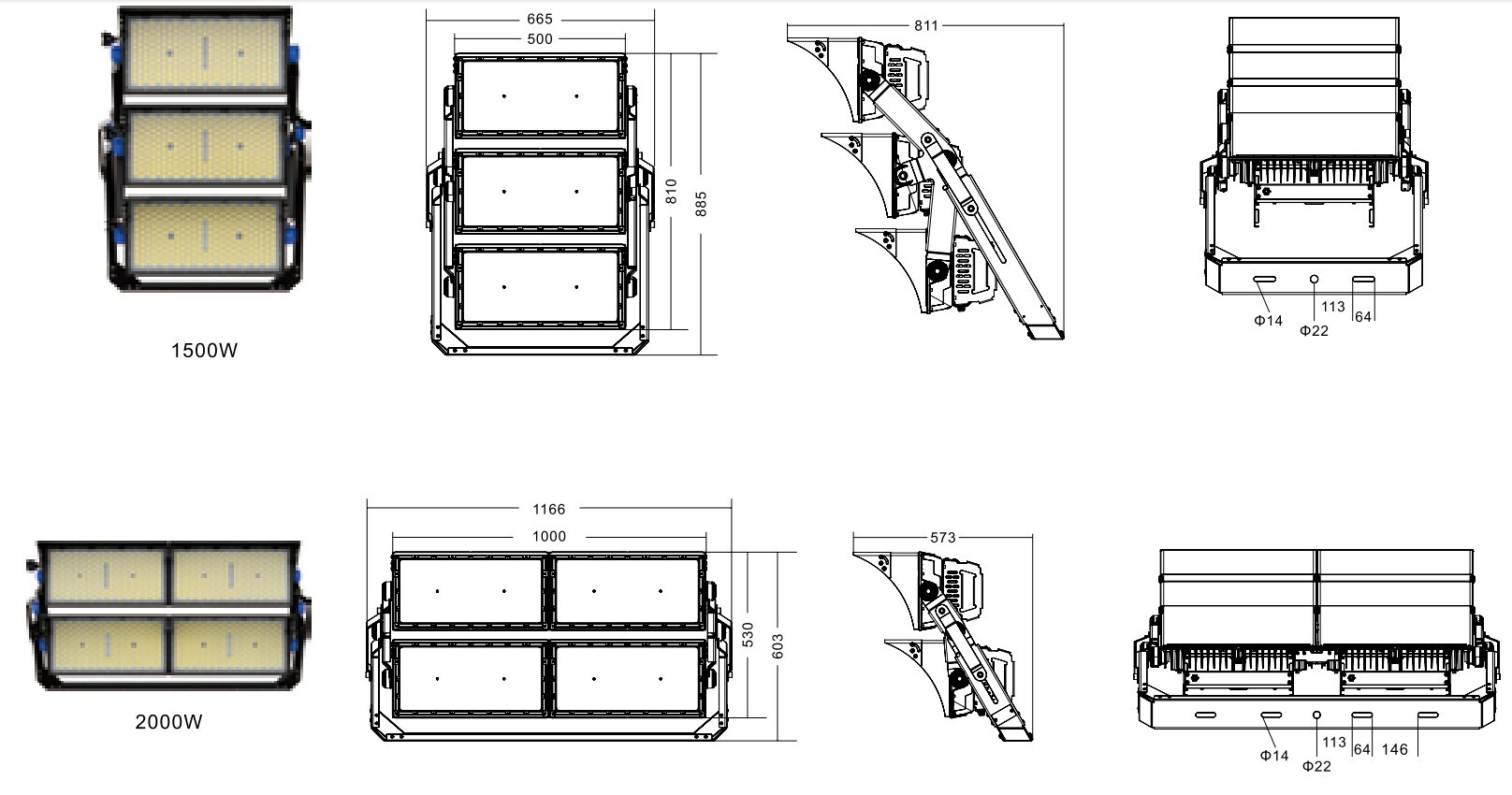 1500W

665
500
810
885

811

Φ14
Φ22
113
64

2000W

1166
1000
530
603

573

Φ14
Φ22
113
64
146