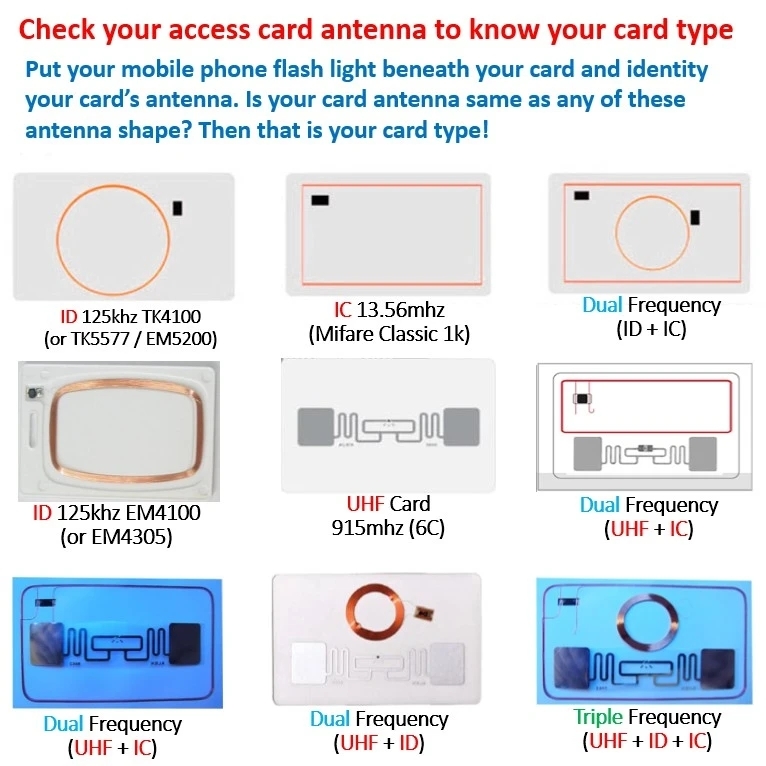 Check your access card antenna to know your card type

Put your mobile phone flash light beneath your card and identity your card's antenna. Is your card antenna same as any of these antenna shape? Then that is your card type!

ID 125khz TK4100
(or TK5577 / EM5200)

IC 13.56mhz
(Mifare Classic 1k)

Dual Frequency
(ID + IC)

ID 125khz EM4100
(or EM4305)

UHF Card
915mhz (6C)

Dual Frequency
(UHF + IC)

Dual Frequency
(UHF + IC)

Dual Frequency
(UHF + ID)

Triple Frequency
(UHF + ID + IC)