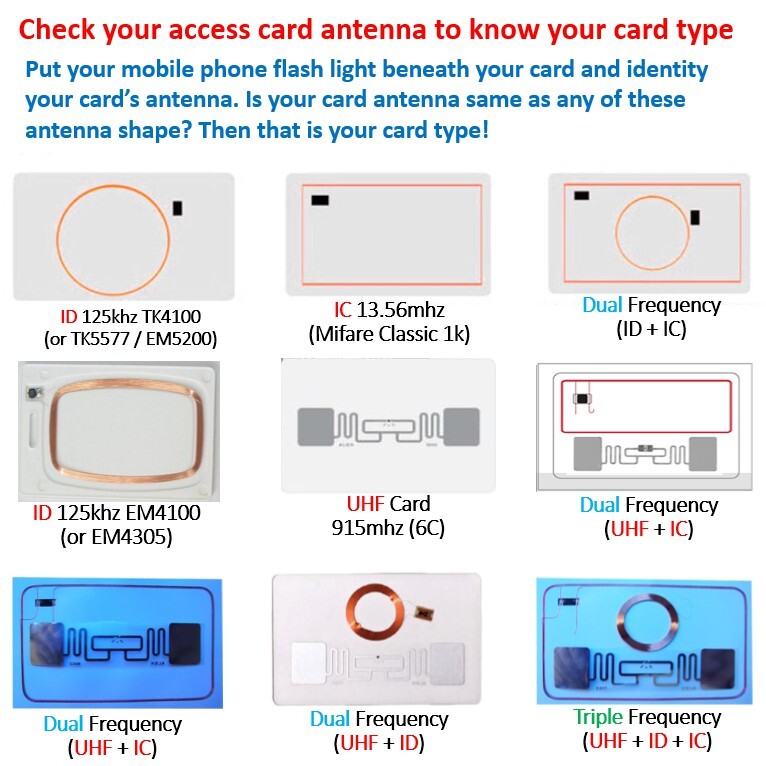 Check your access card antenna to know your card type

Put your mobile phone flash light beneath your card and identity your card's antenna. Is your card antenna same as any of these antenna shape? Then that is your card type!

ID 125khz TK4100 (or TK5577 / EM5200)

IC 13.56mhz (Mifare Classic 1k)

Dual Frequency (ID + IC)

ID 125khz EM4100 (or EM4305)

UHF Card 915mhz (6C)

Dual Frequency (UHF + IC)

Dual Frequency (UHF + IC)

Dual Frequency (UHF + ID)

Triple Frequency (UHF + ID + IC)