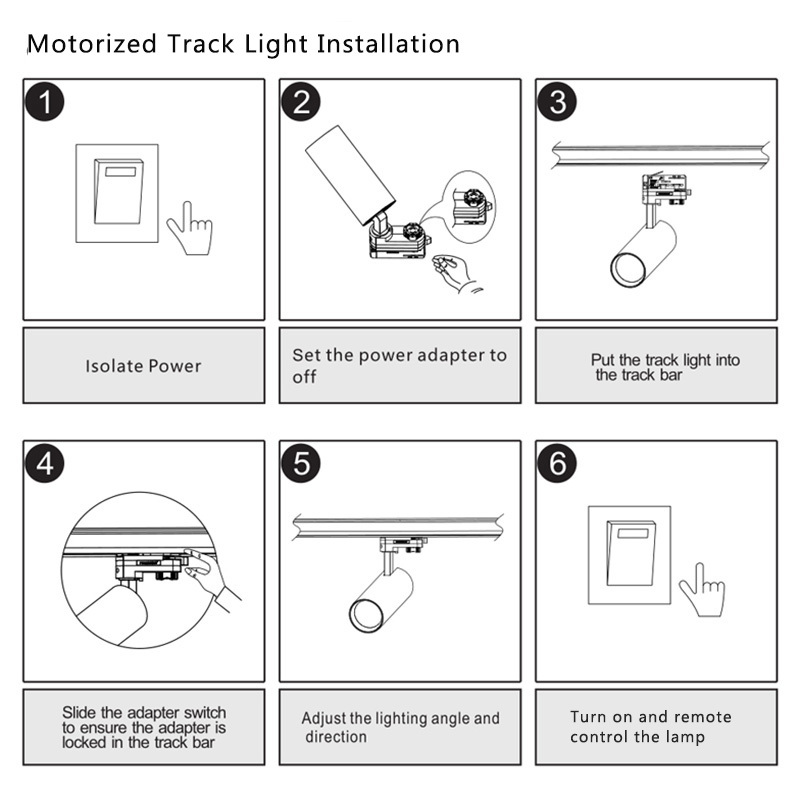 Motorized Track Light Installation

1

Isolate Power

2

Set the power adapter to off

3

Put the track light into the track bar

4

Slide the adapter switch to ensure the adapter is locked in the track bar

5

Adjust the lighting angle and direction

6

Turn on and remote control the lamp