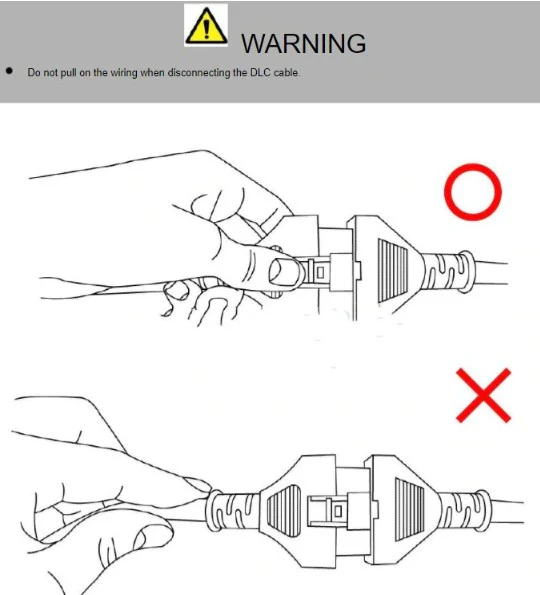 WARNING

• Do not pull on the wiring when disconnecting the DLC cable.