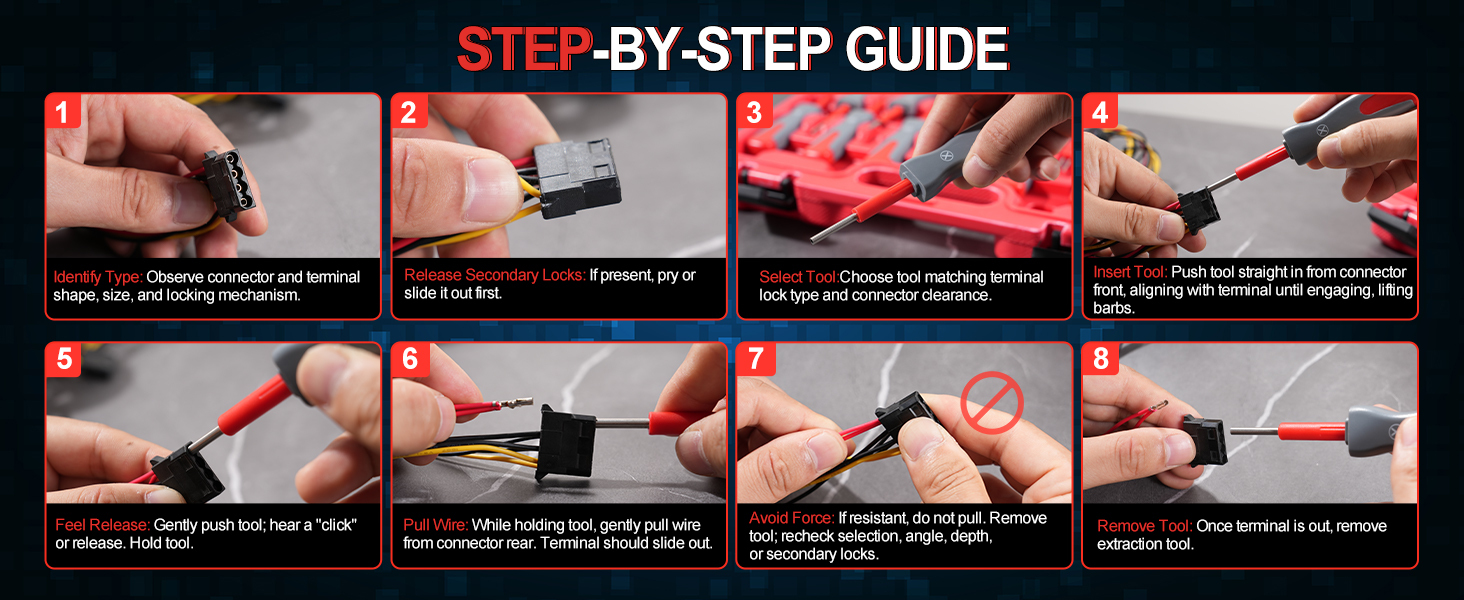 STEP-BY-STEP GUIDE

1

Identify Type: Observe connector and terminal shape, size, and locking mechanism.

2

Release Secondary Locks: If present, pry or slide it out first.

3

Select Tool:Choose tool matching terminal lock type and connector clearance.

4

Insert Tool: Push tool straight in from connector front, aligning with terminal until engaging, lifting barbs.

5

Feel Release: Gently push tool; hear a "click" or release. Hold tool.

6

Pull Wire: While holding tool, gently pull wire from connector rear. Terminal should slide out.

7

Avoid Force: If resistant, do not pull. Remove tool; recheck selection, angle, depth, or secondary locks.

8

Remove Tool: Once terminal is out, remove extraction tool.