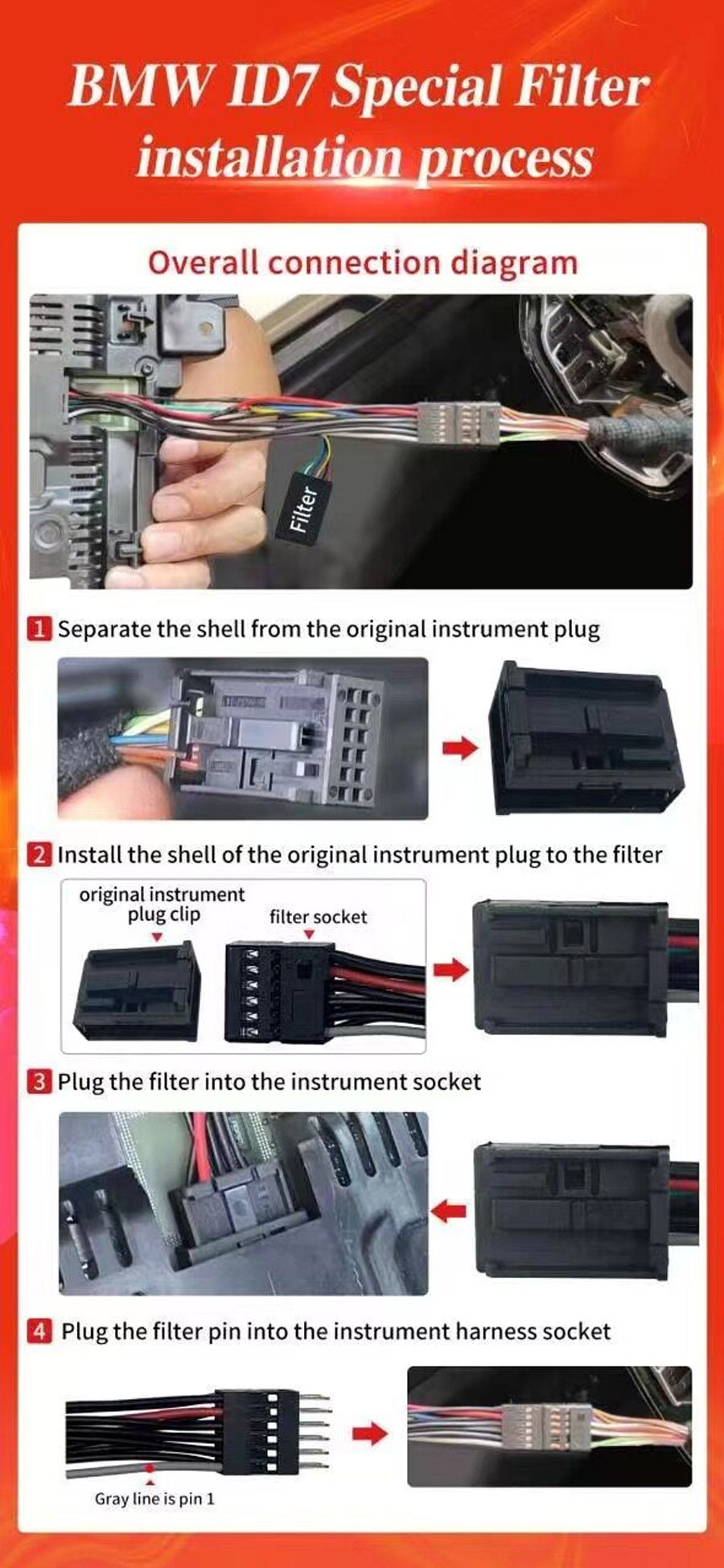 BMW ID7 Special Filter installation process

Overall connection diagram

Filter

1 Separate the shell from the original instrument plug

2 Install the shell of the original instrument plug to the filter

original instrument plug clip

filter socket

3 Plug the filter into the instrument socket

4 Plug the filter pin into the instrument harness socket

Gray line is pin 1