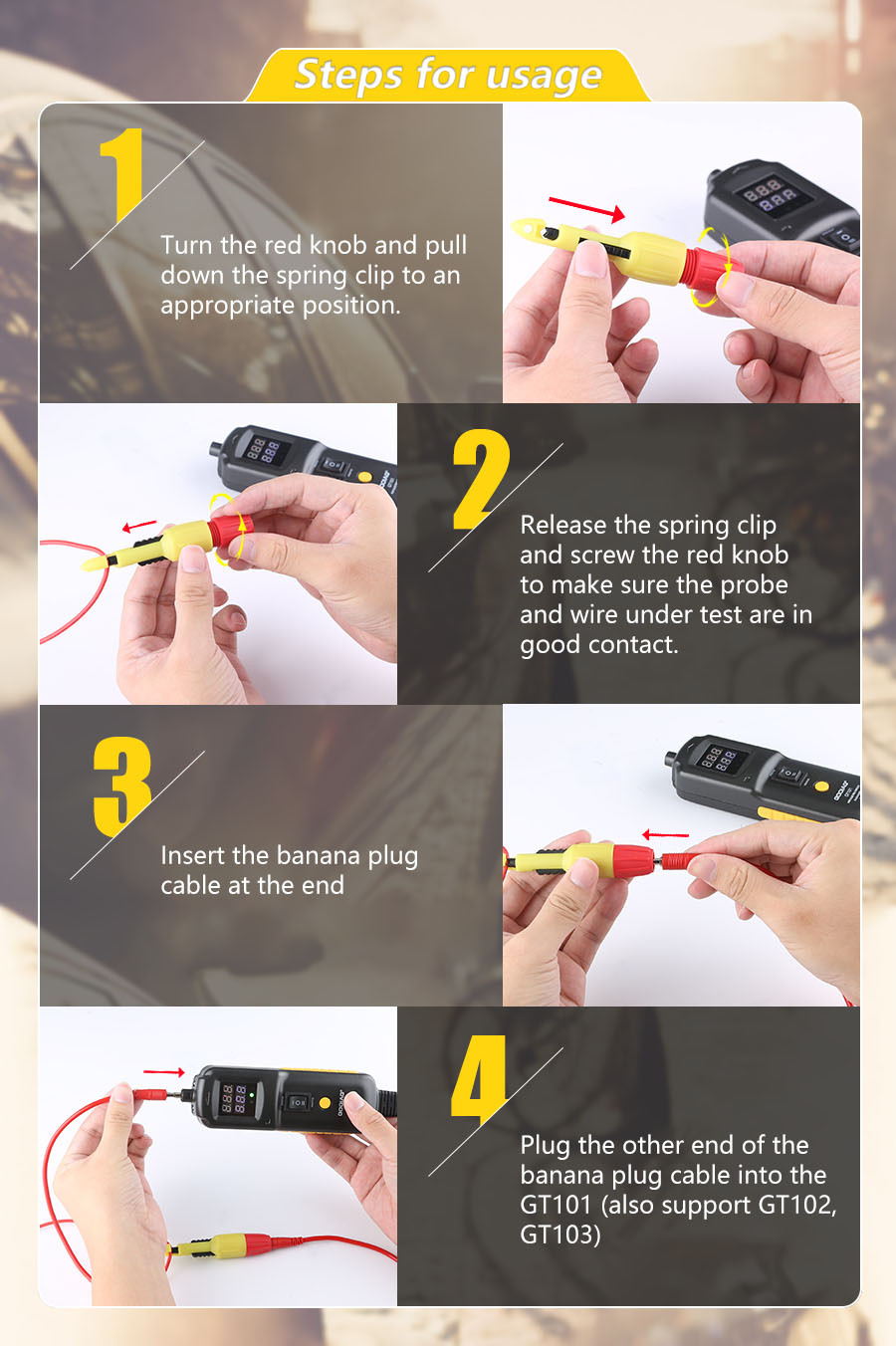 Steps for usage

1

Turn the red knob and pull down the spring clip to an appropriate position.

2

Release the spring clip and screw the red knob to make sure the probe and wire under test are in good contact.

3

Insert the banana plug cable at the end

4

Plug the other end of the banana plug cable into the GT101 (also support GT102, GT103)