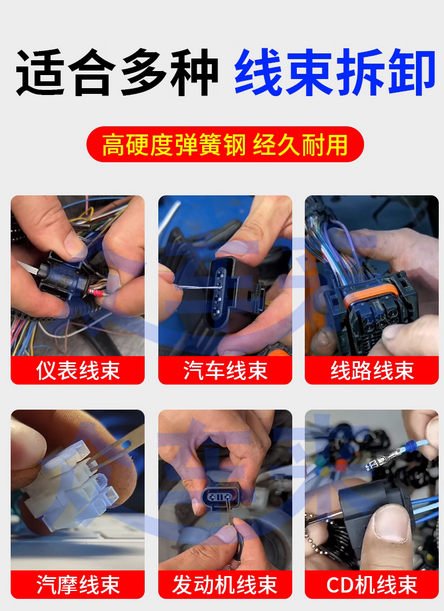 适合多种 线束拆卸

高硬度弹簧钢 经久耐用

仪表线束

汽车线束

线路线束

汽摩线束

发动机线束

CD机线束