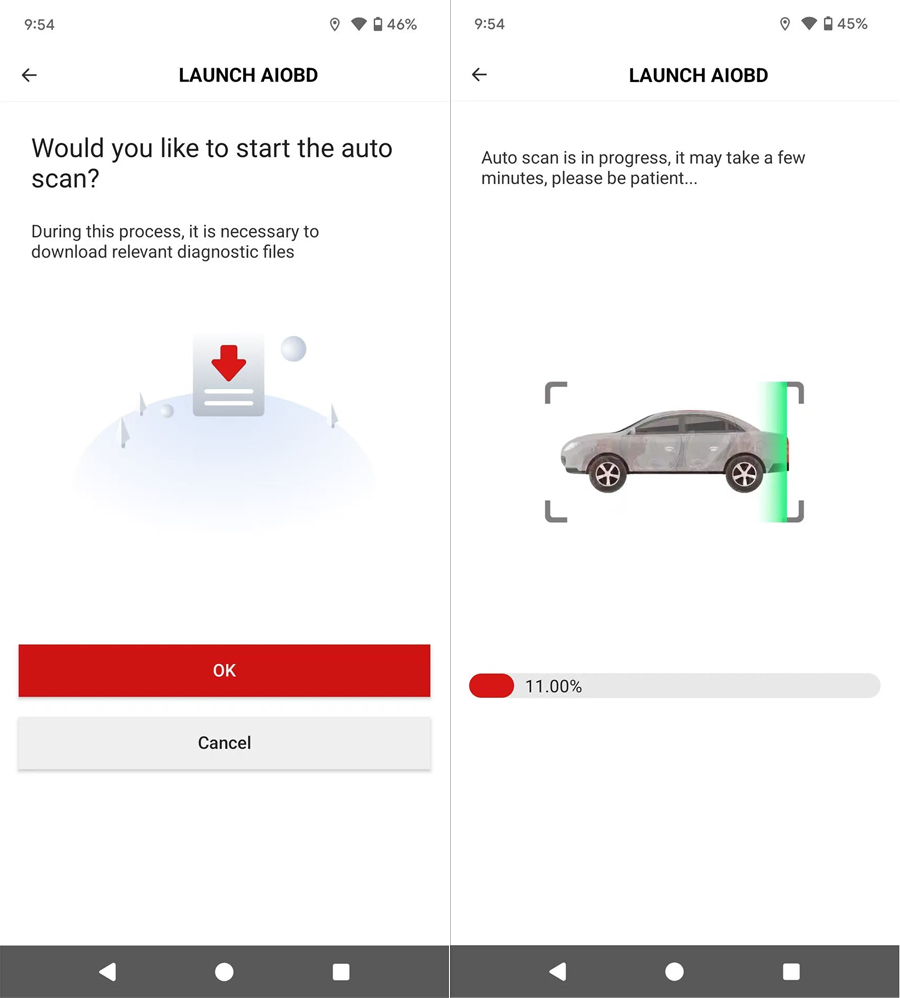 9:54 46%

LAUNCH AIOBD

Would you like to start the auto scan?

During this process, it is necessary to download relevant diagnostic files

OK

Cancel

9:54 45%

LAUNCH AIOBD

Auto scan is in progress, it may take a few minutes, please be patient...

11.00%