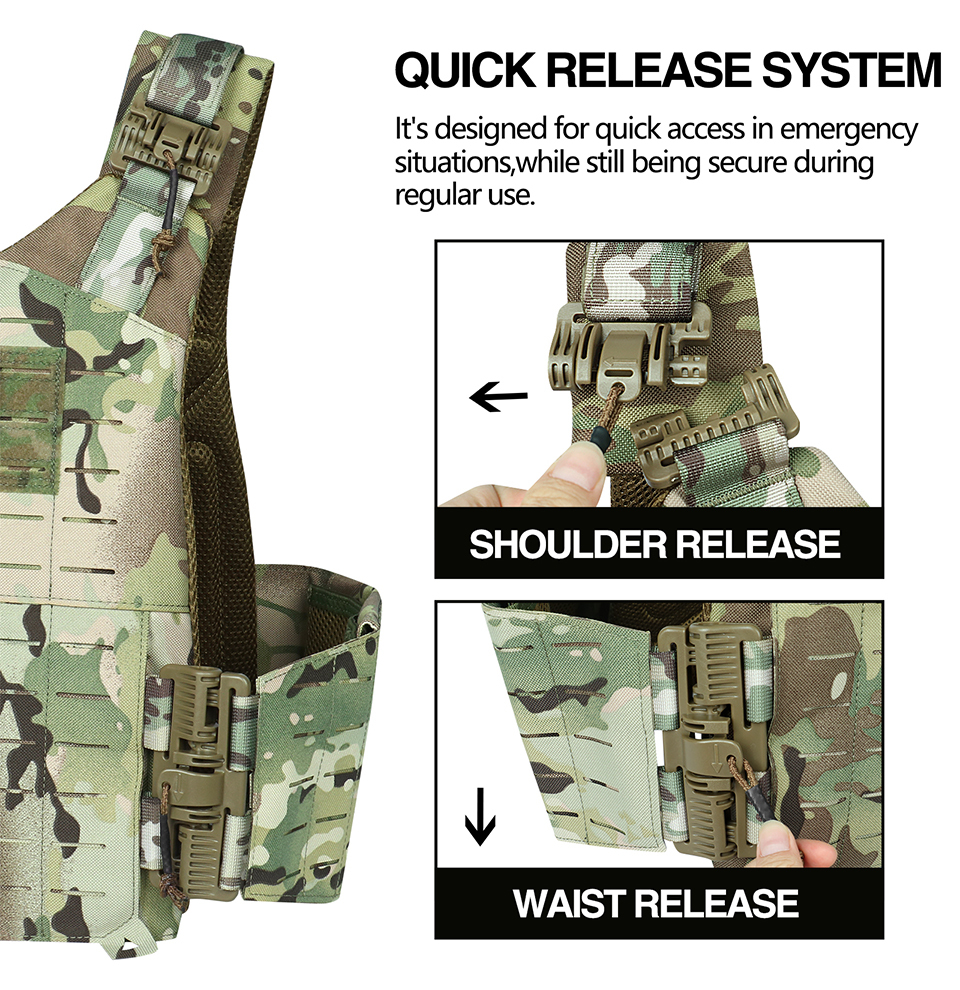 QUICK RELEASE SYSTEM

It's designed for quick access in emergency situations,while still being secure during regular use.

SHOULDER RELEASE

WAIST RELEASE