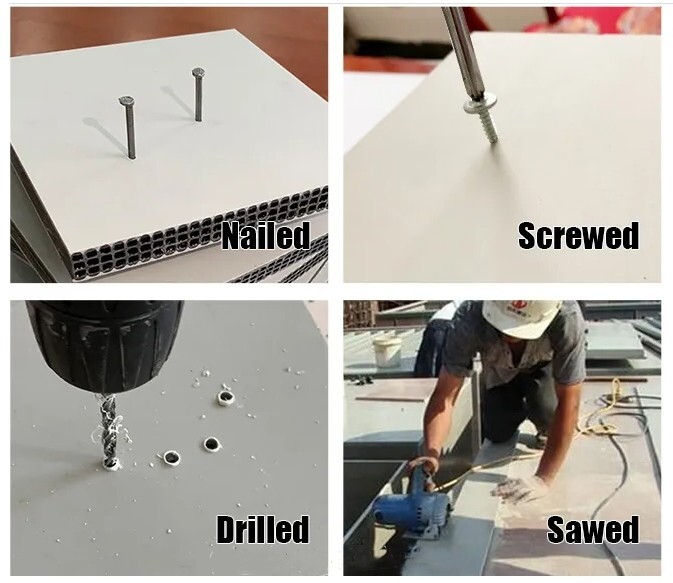 Nailed

Screwed

Drilled

Sawed