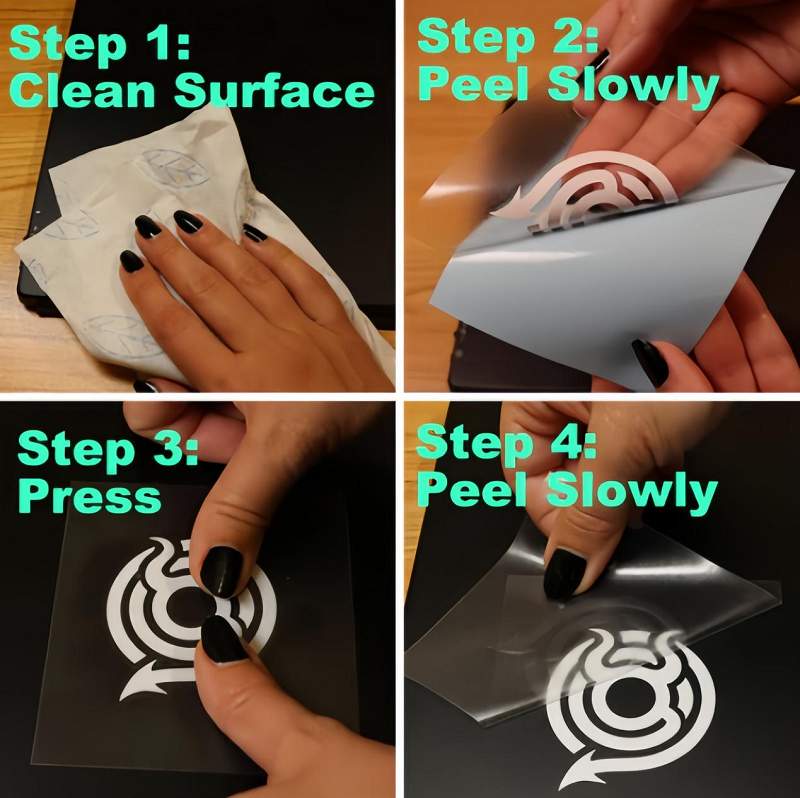 Step 1:
Clean Surface

Step 2:
Peel Slowly

Step 3:
Press

Step 4:
Peel Slowly